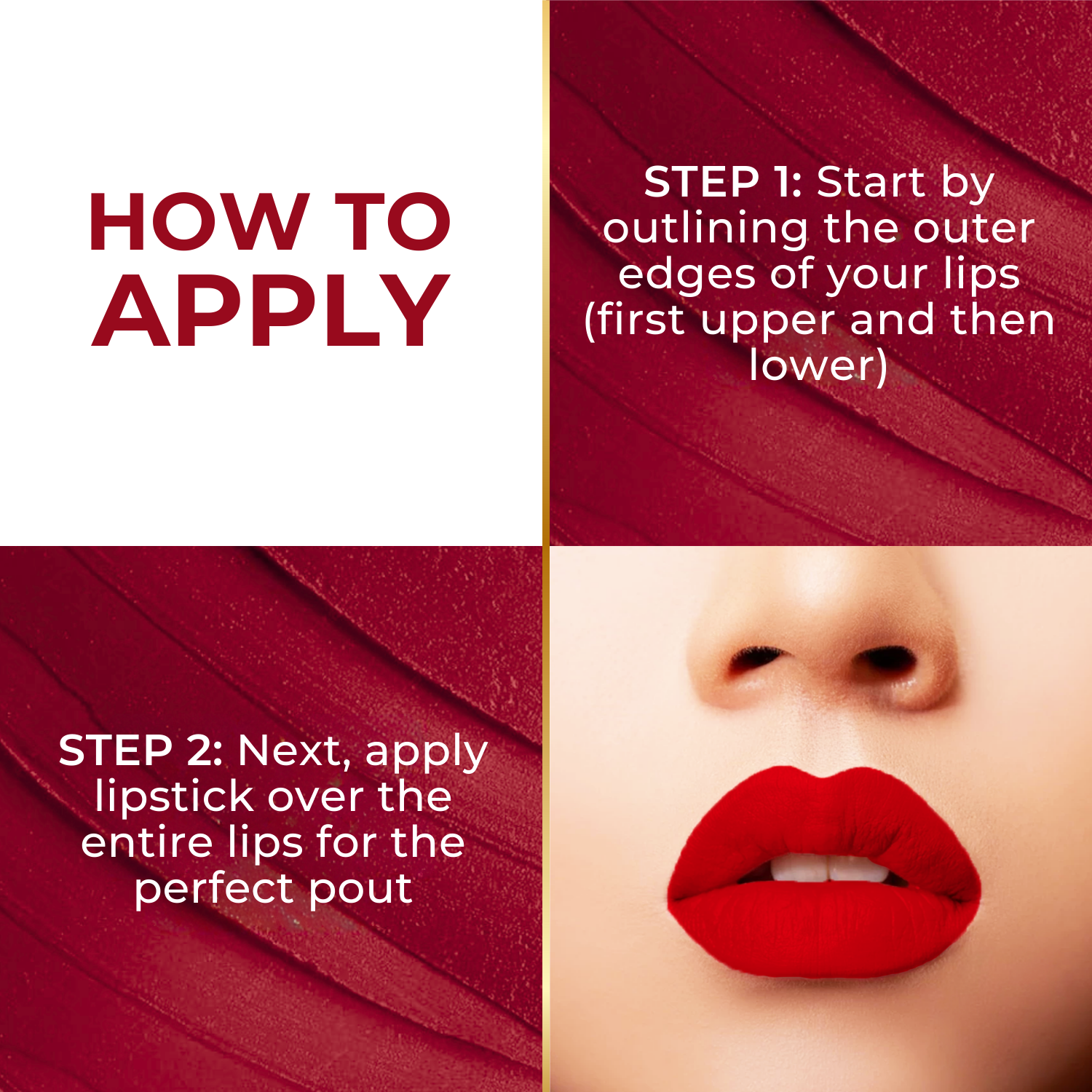 HOW TO APPLY

STEP 1: Start by outlining the outer edges of your lips (first upper and then lower)

STEP 2: Next, apply lipstick over the entire lips for the perfect pout