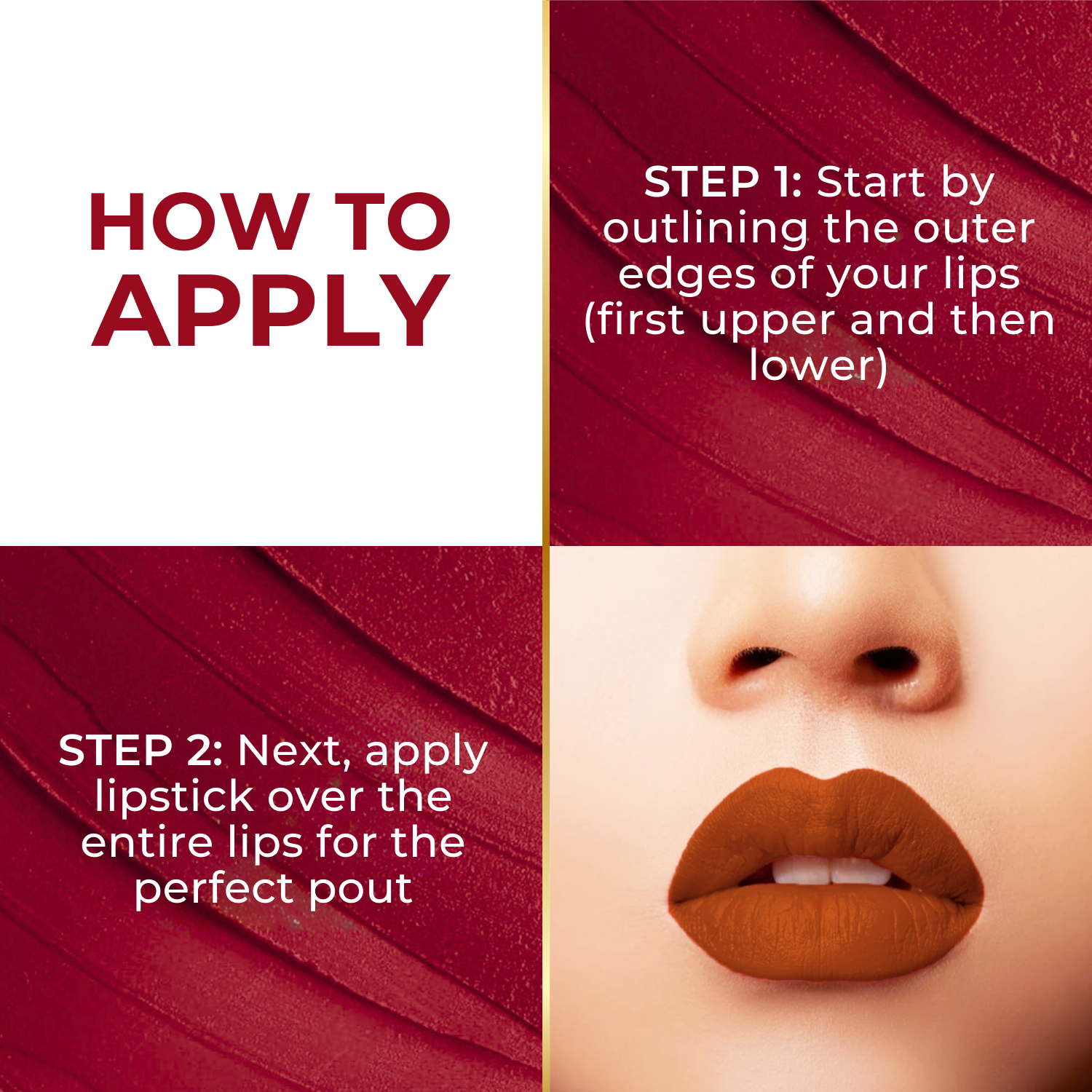 HOW TO APPLY

STEP 1: Start by outlining the outer edges of your lips (first upper and then lower)

STEP 2: Next, apply lipstick over the entire lips for the perfect pout