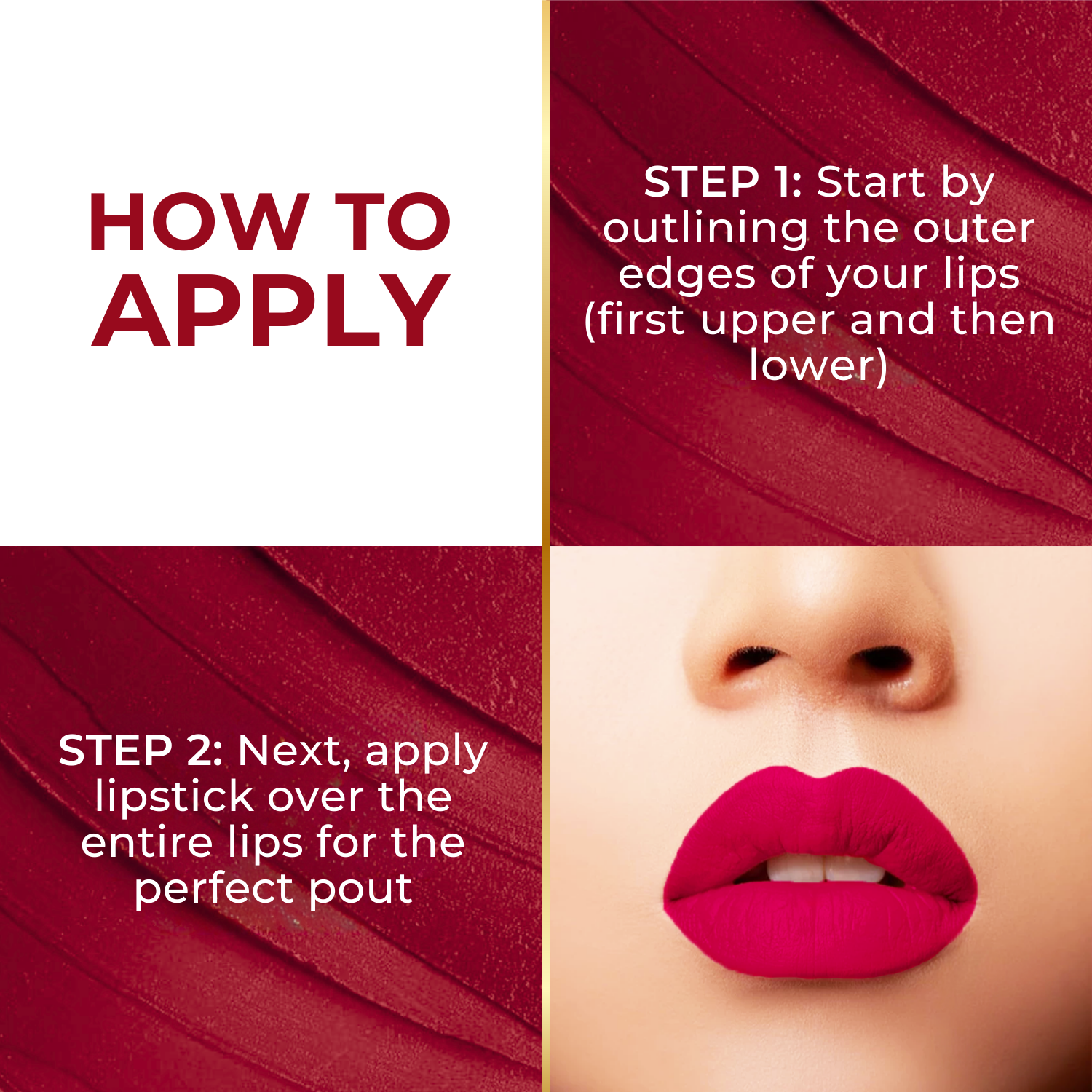 HOW TO APPLY

STEP 1: Start by outlining the outer edges of your lips (first upper and then lower)

STEP 2: Next, apply lipstick over the entire lips for the perfect pout