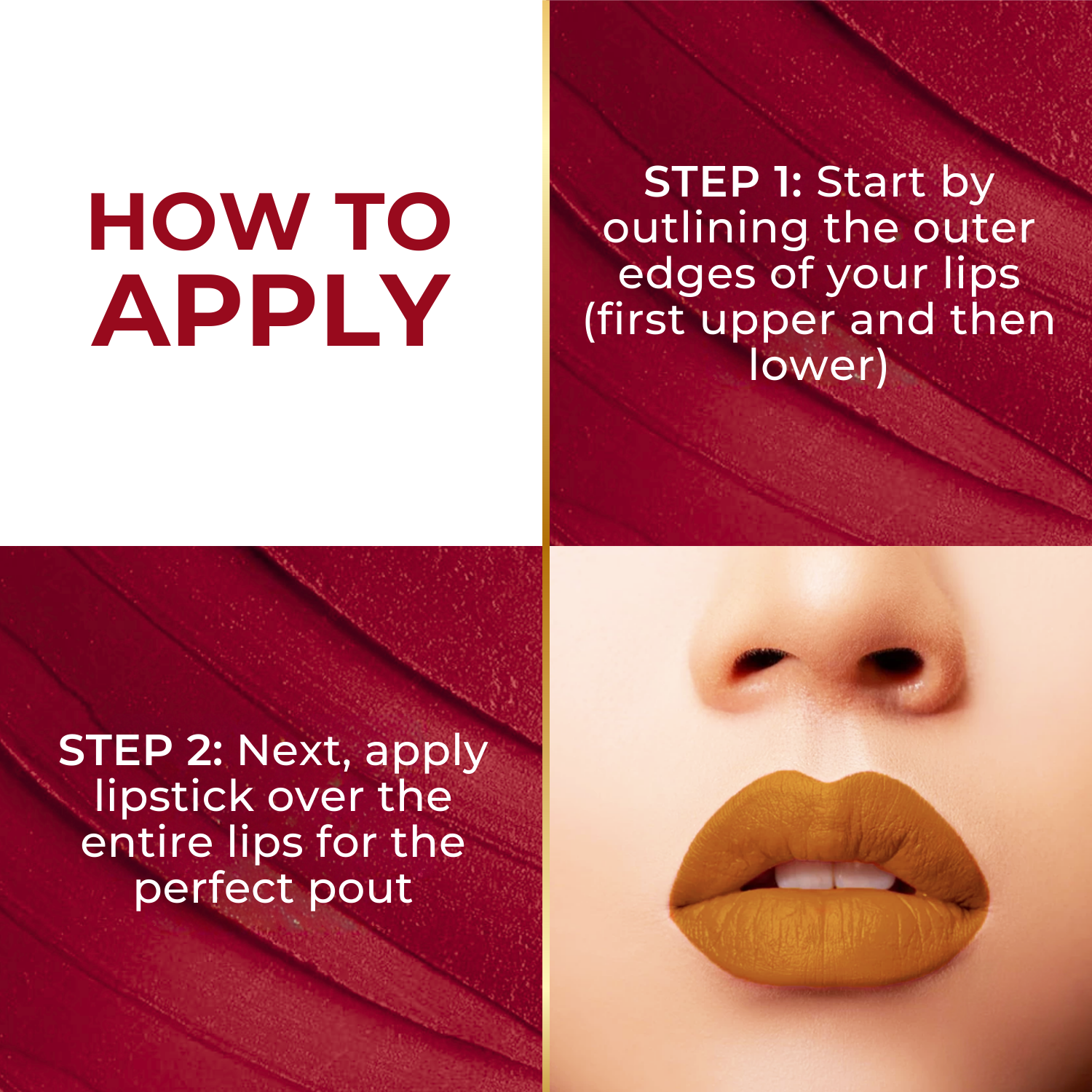 HOW TO APPLY

STEP 1: Start by outlining the outer edges of your lips (first upper and then lower)

STEP 2: Next, apply lipstick over the entire lips for the perfect pout