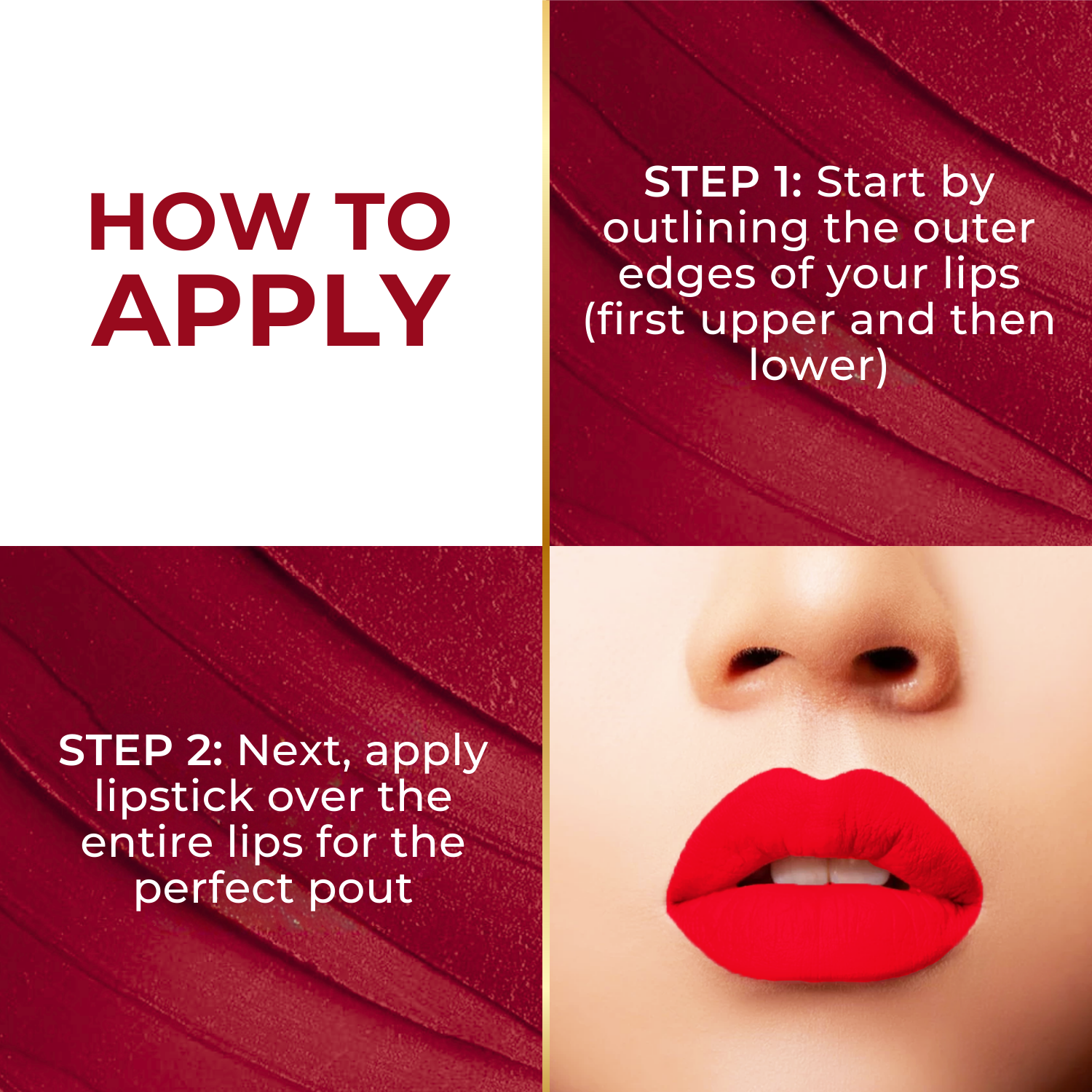 HOW TO APPLY

STEP 1: Start by outlining the outer edges of your lips (first upper and then lower)

STEP 2: Next, apply lipstick over the entire lips for the perfect pout