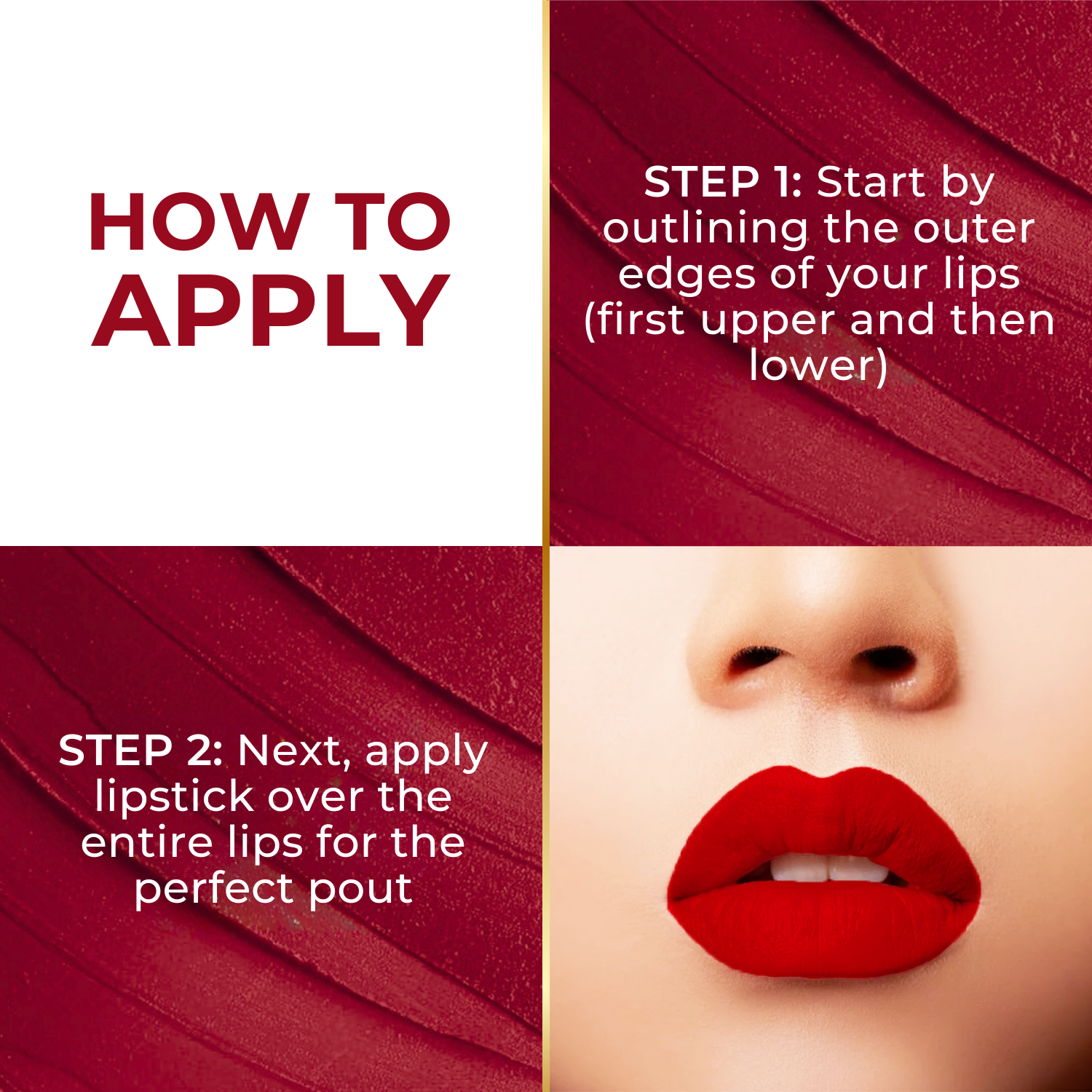 HOW TO APPLY

STEP 1: Start by outlining the outer edges of your lips (first upper and then lower)

STEP 2: Next, apply lipstick over the entire lips for the perfect pout