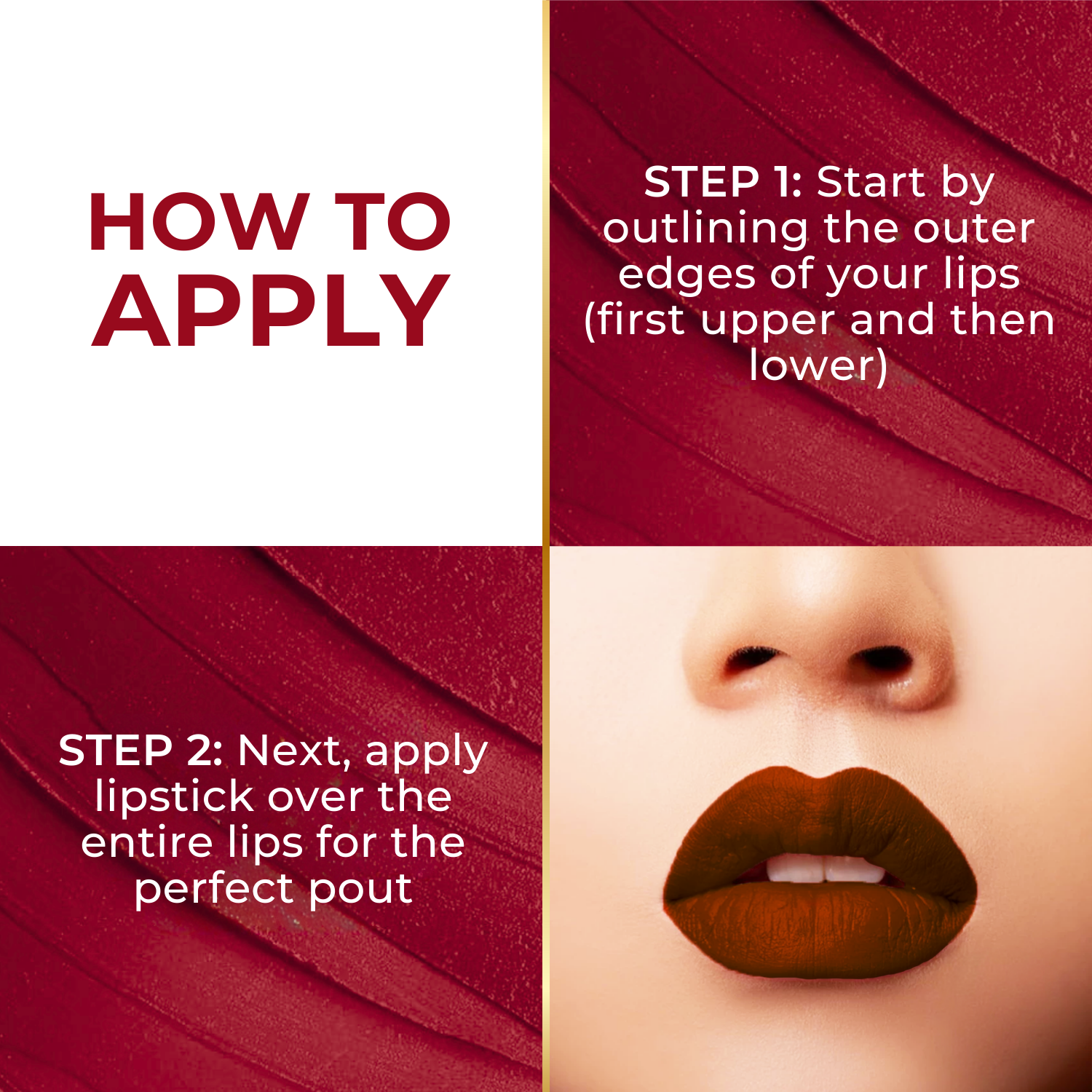 HOW TO APPLY

STEP 1: Start by outlining the outer edges of your lips (first upper and then lower)

STEP 2: Next, apply lipstick over the entire lips for the perfect pout