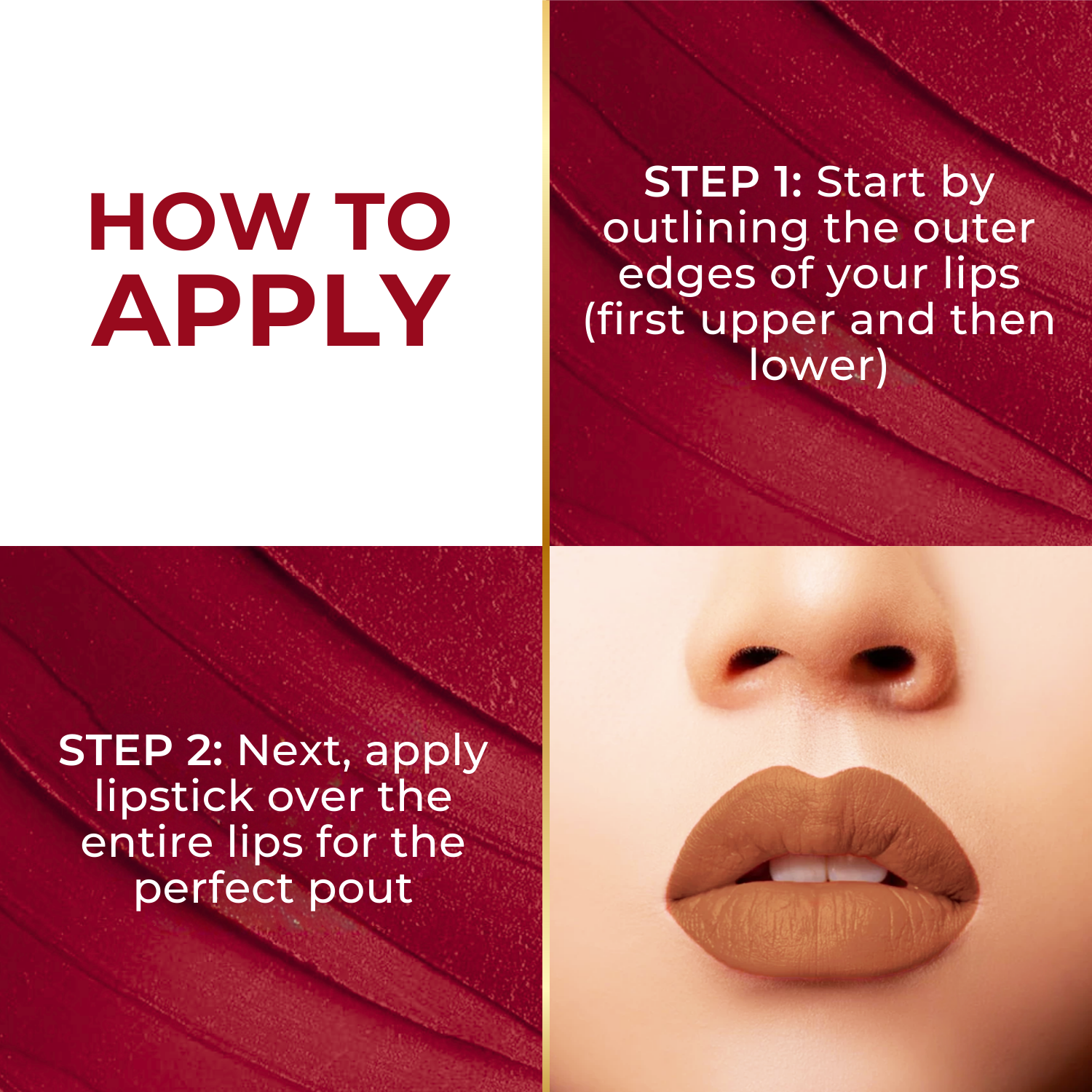 HOW TO APPLY

STEP 1: Start by outlining the outer edges of your lips (first upper and then lower)

STEP 2: Next, apply lipstick over the entire lips for the perfect pout