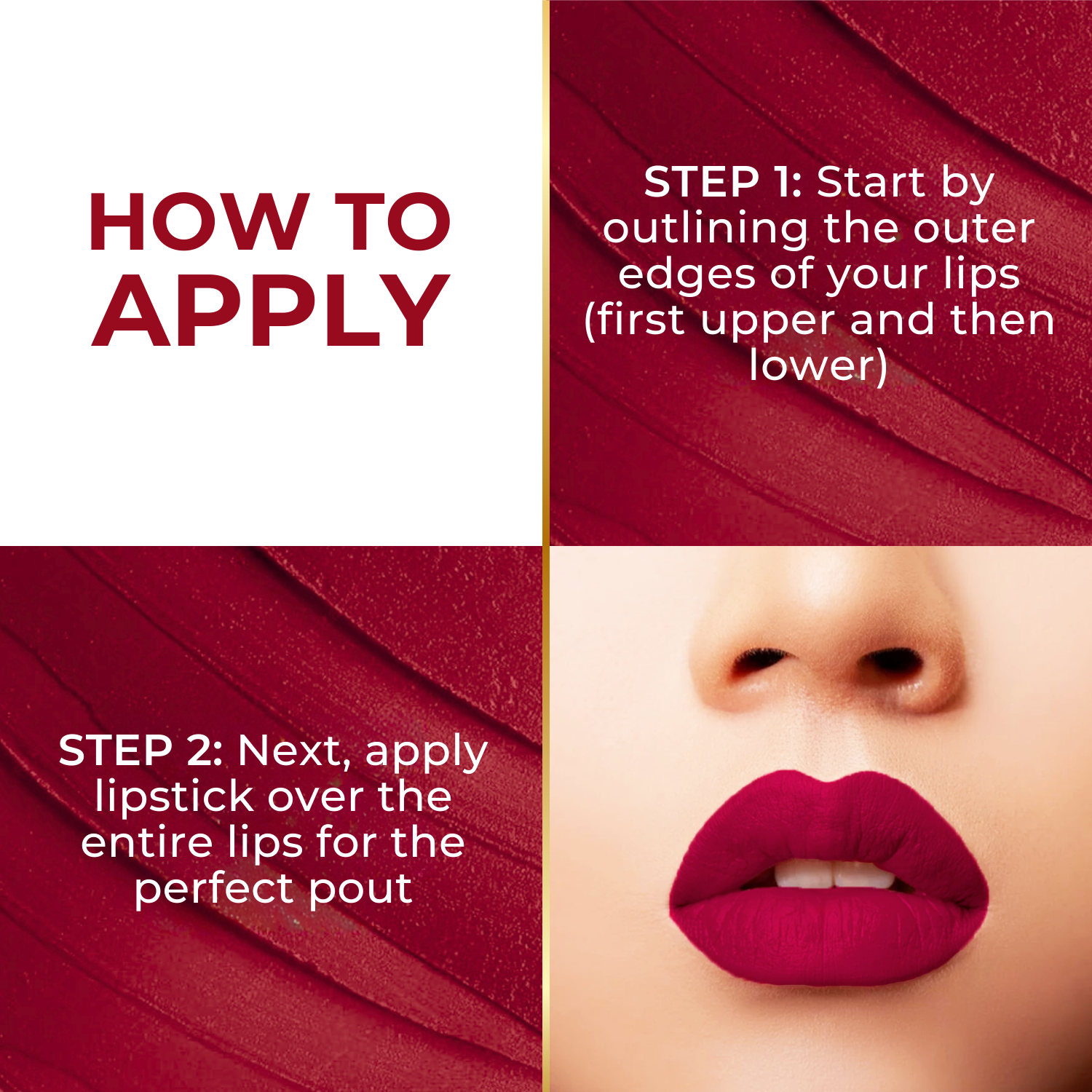 HOW TO APPLY

STEP 1: Start by outlining the outer edges of your lips (first upper and then lower)

STEP 2: Next, apply lipstick over the entire lips for the perfect pout