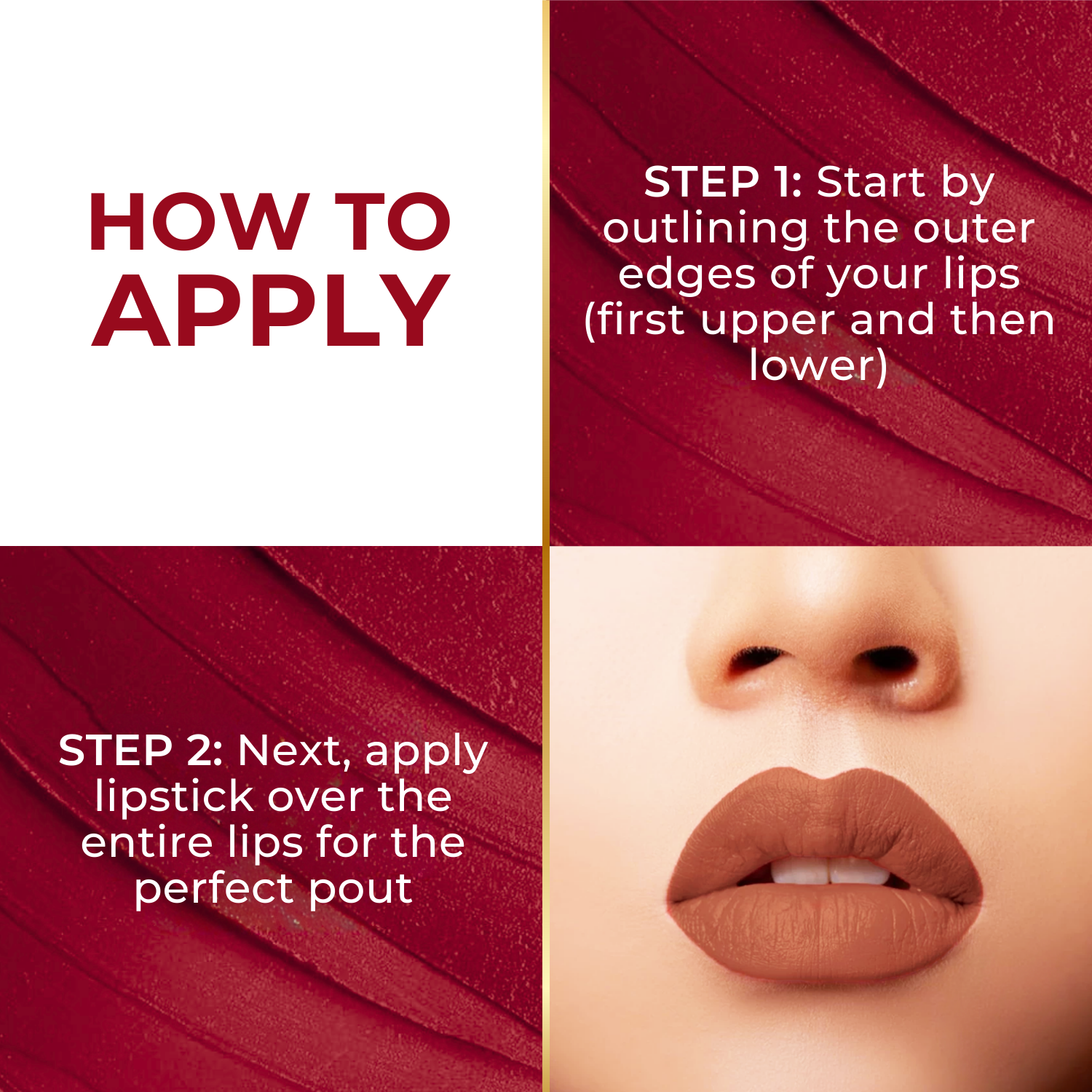 HOW TO APPLY

STEP 1: Start by outlining the outer edges of your lips (first upper and then lower)

STEP 2: Next, apply lipstick over the entire lips for the perfect pout