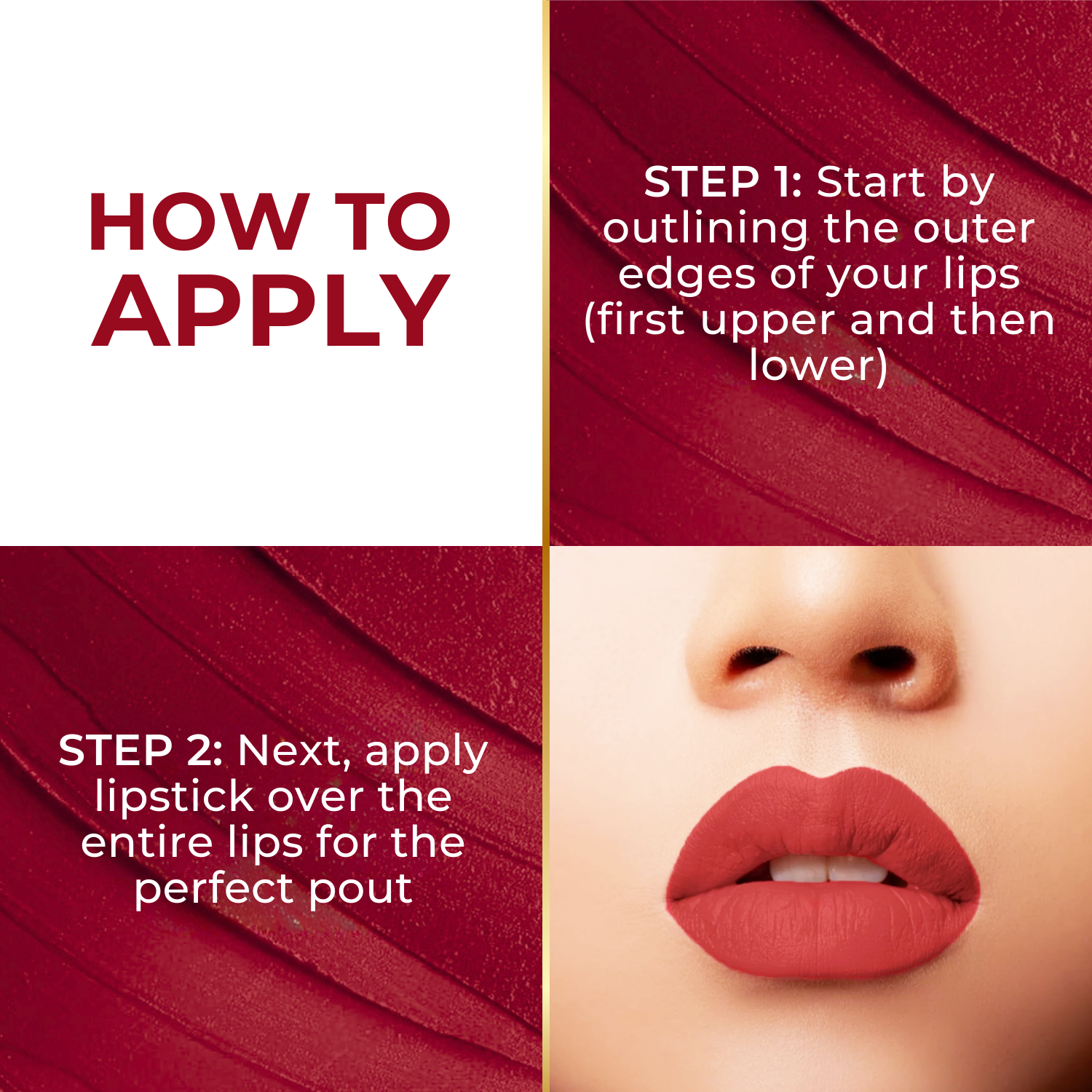 HOW TO APPLY

STEP 1: Start by outlining the outer edges of your lips (first upper and then lower)

STEP 2: Next, apply lipstick over the entire lips for the perfect pout