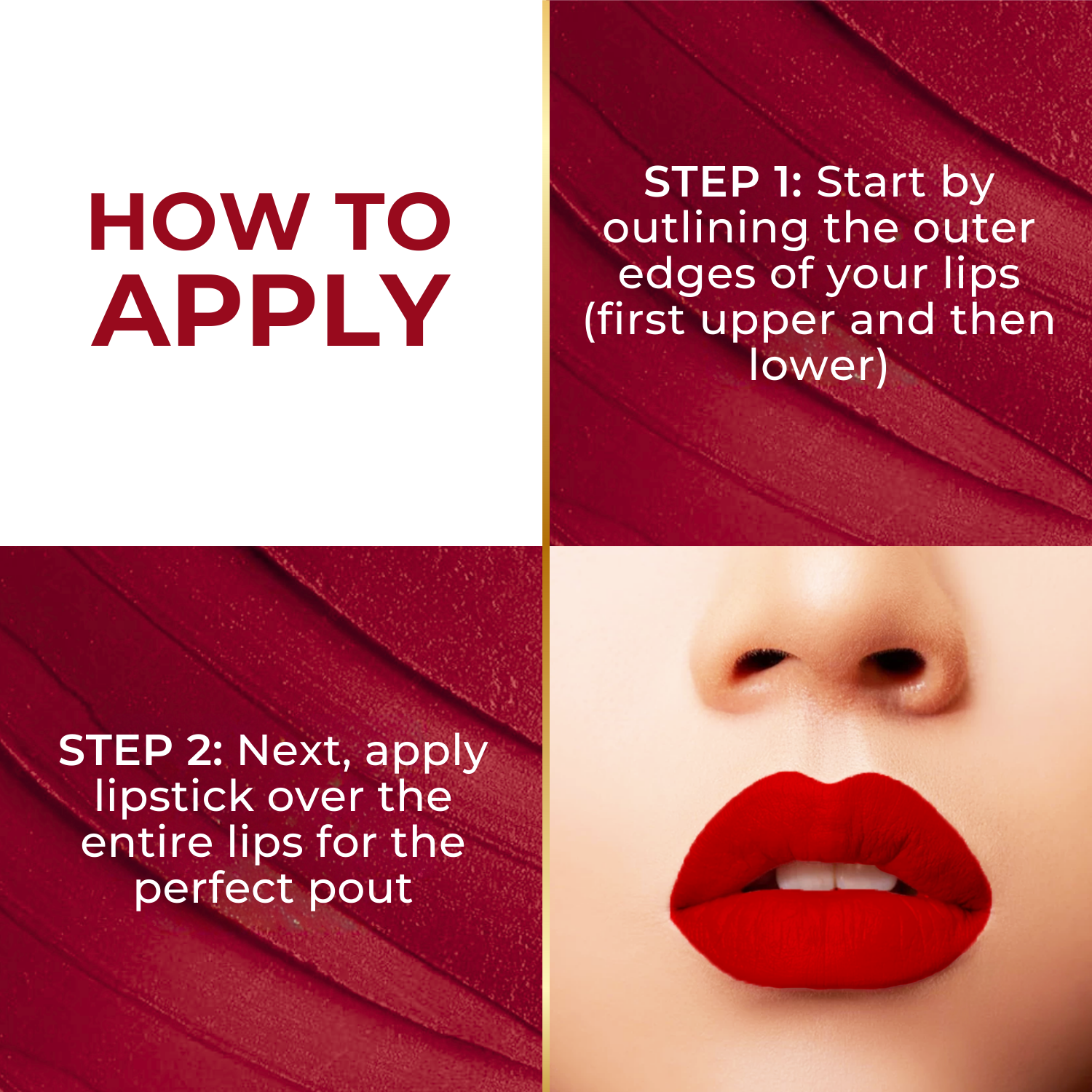 HOW TO APPLY

STEP 1: Start by outlining the outer edges of your lips (first upper and then lower)

STEP 2: Next, apply lipstick over the entire lips for the perfect pout