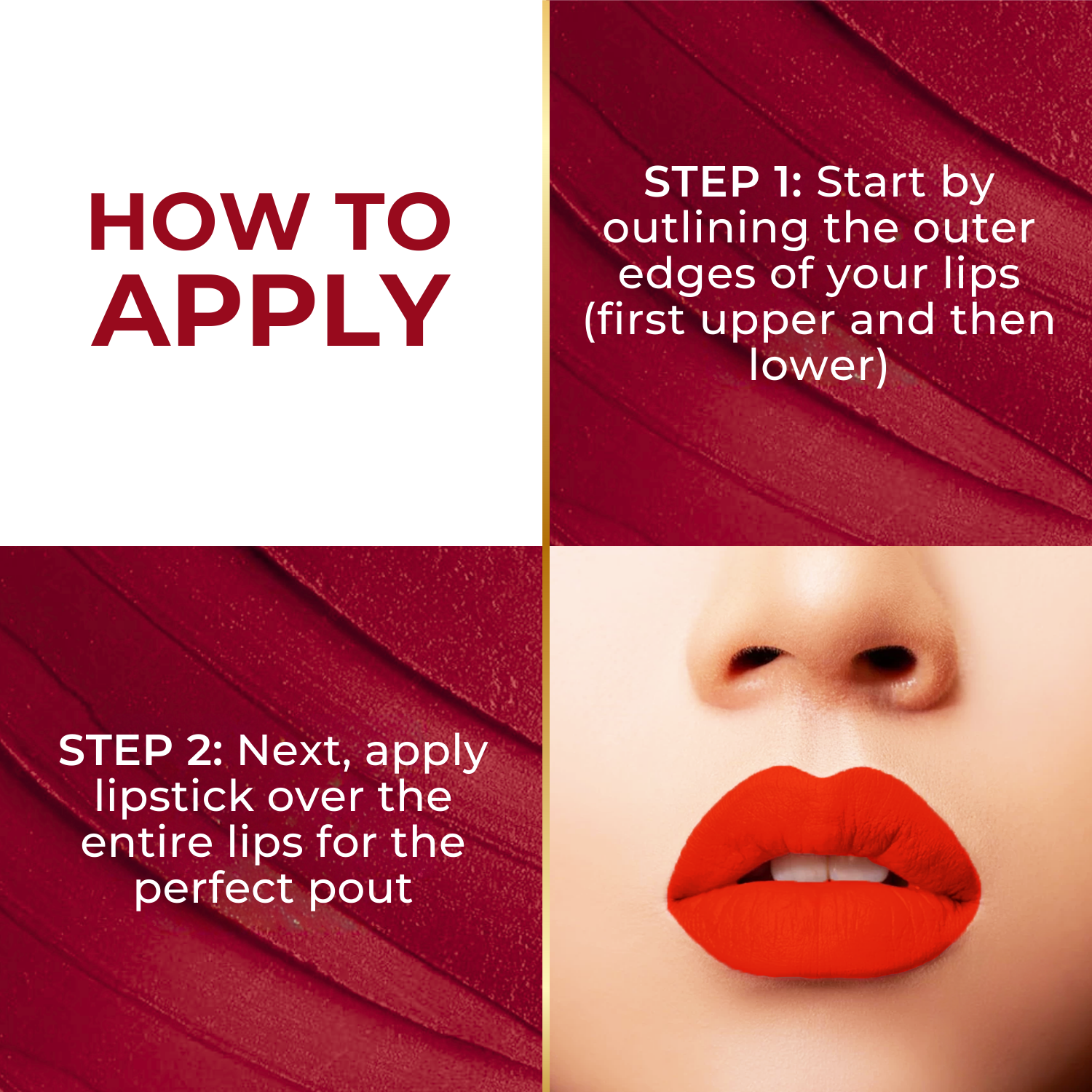 HOW TO APPLY

STEP 1: Start by outlining the outer edges of your lips (first upper and then lower)

STEP 2: Next, apply lipstick over the entire lips for the perfect pout