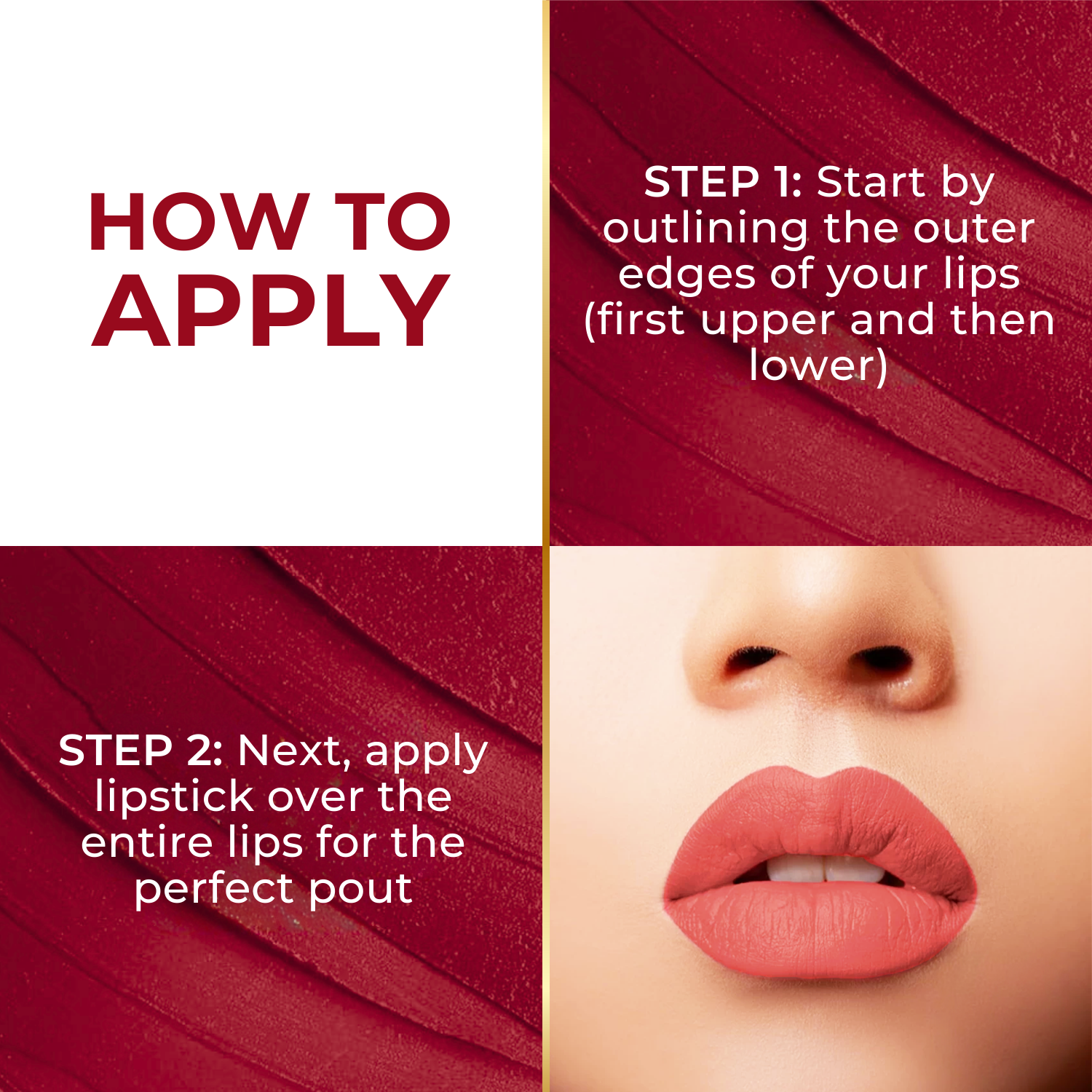 HOW TO APPLY

STEP 1: Start by outlining the outer edges of your lips (first upper and then lower)

STEP 2: Next, apply lipstick over the entire lips for the perfect pout