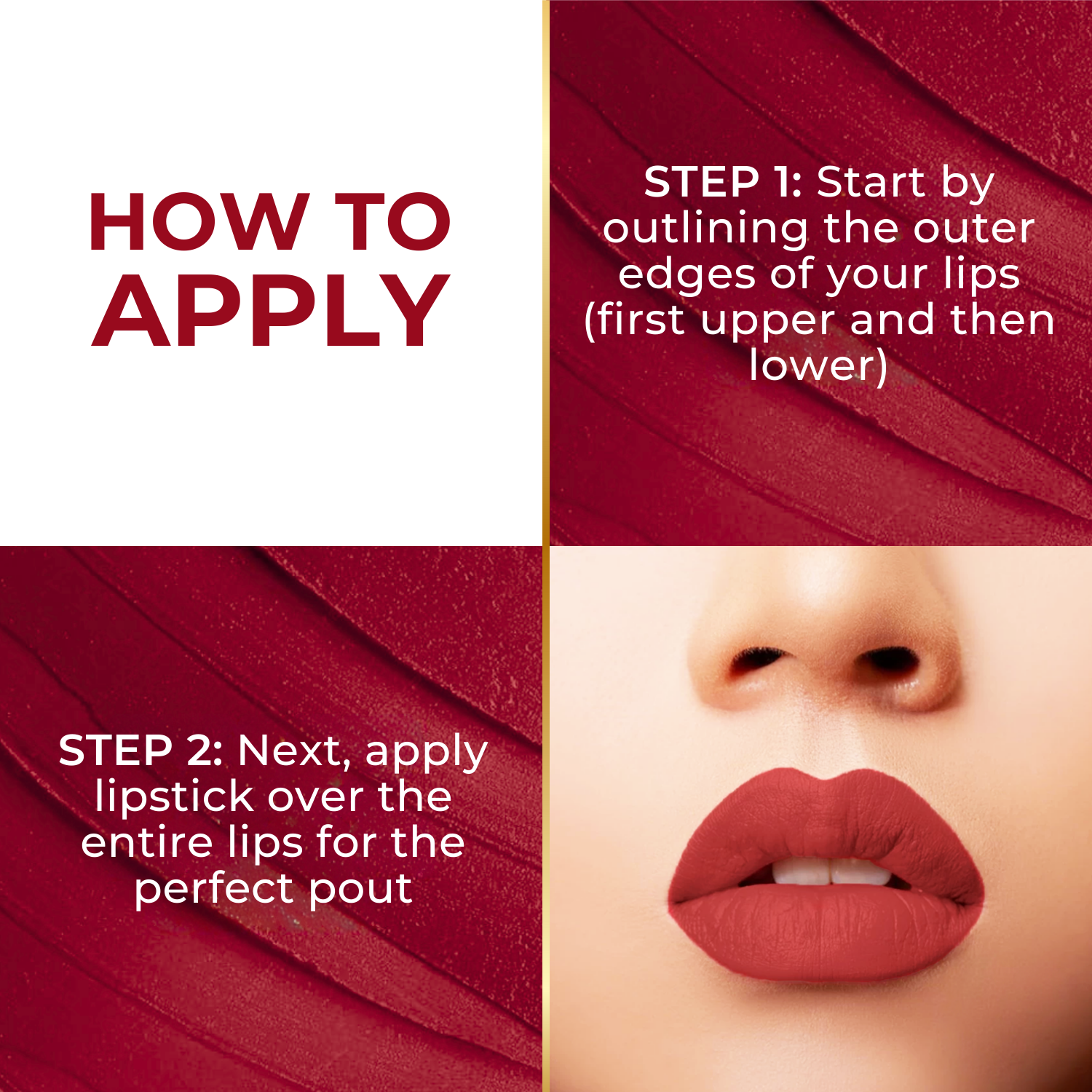 HOW TO APPLY

STEP 1: Start by outlining the outer edges of your lips (first upper and then lower)

STEP 2: Next, apply lipstick over the entire lips for the perfect pout