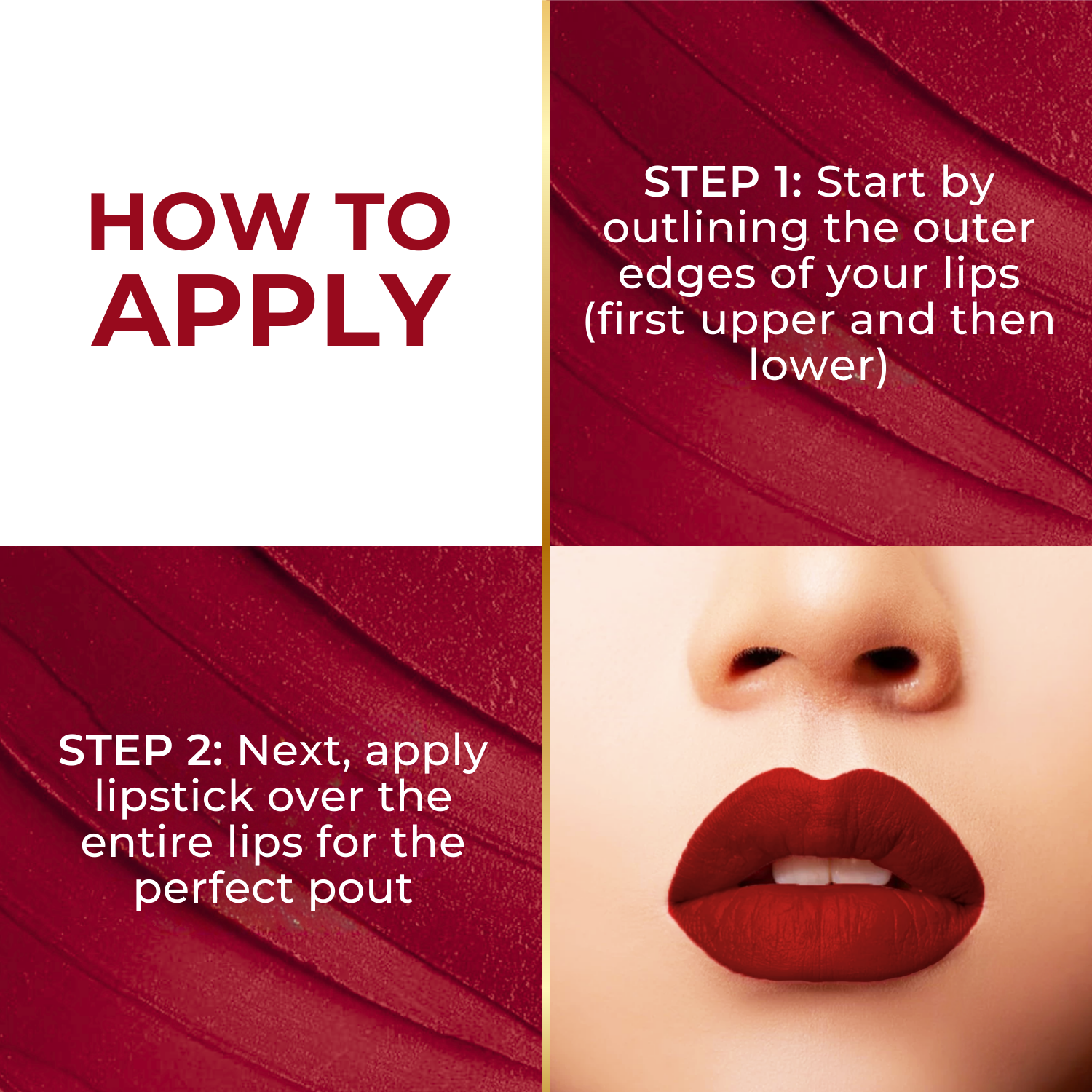 HOW TO APPLY

STEP 1: Start by outlining the outer edges of your lips (first upper and then lower)

STEP 2: Next, apply lipstick over the entire lips for the perfect pout