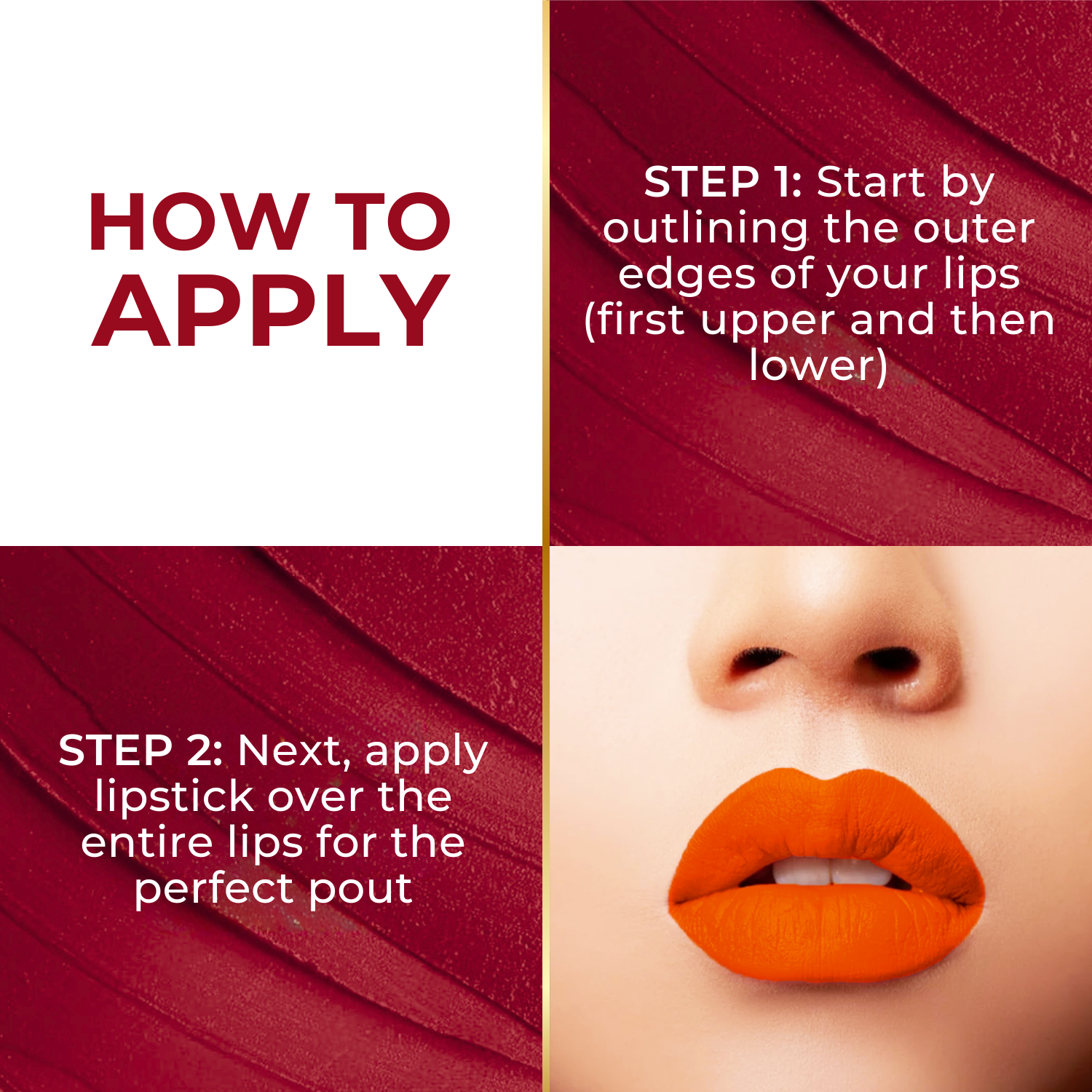 HOW TO APPLY

STEP 1: Start by outlining the outer edges of your lips (first upper and then lower)

STEP 2: Next, apply lipstick over the entire lips for the perfect pout