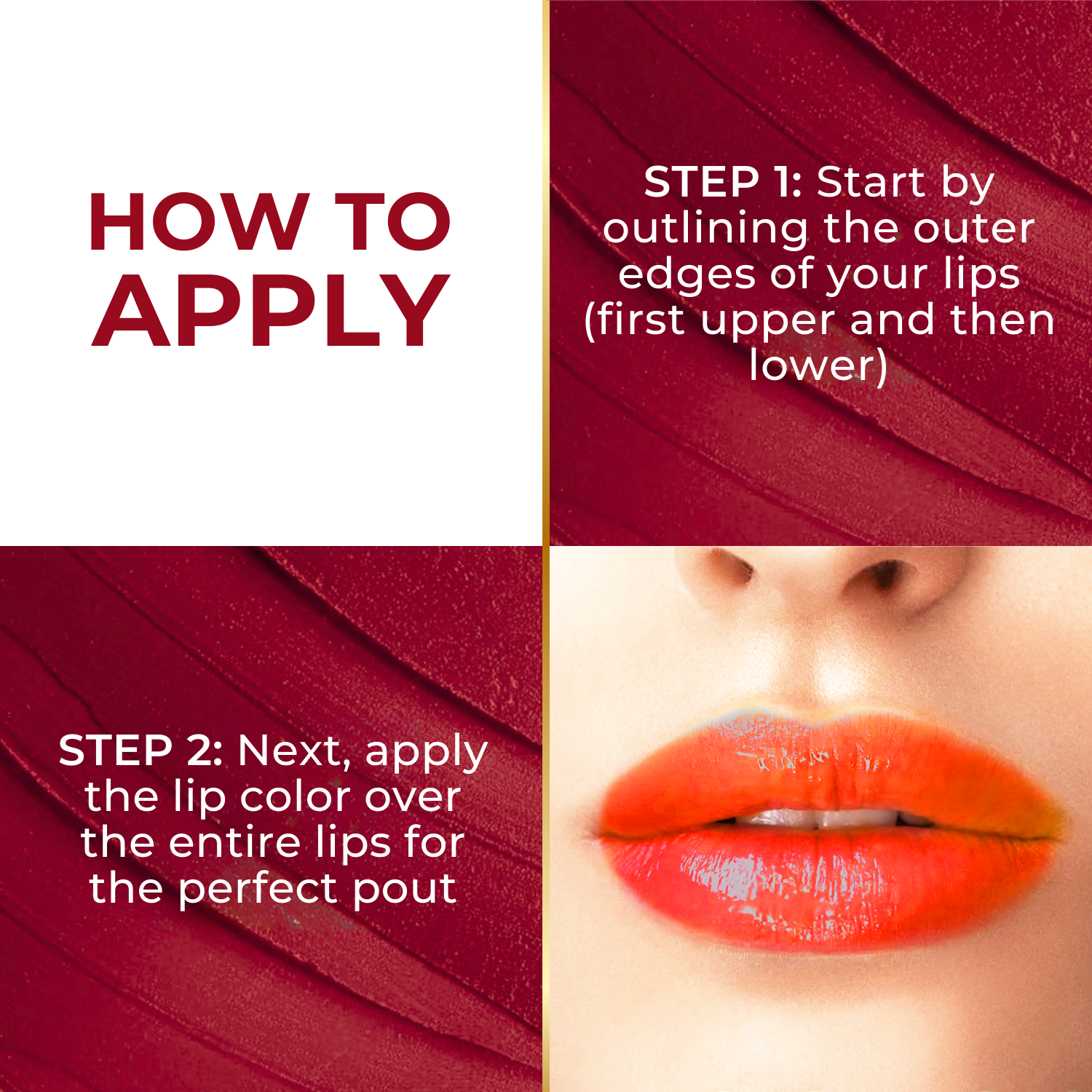 HOW TO APPLY

STEP 1: Start by outlining the outer edges of your lips (first upper and then lower)

STEP 2: Next, apply the lip color over the entire lips for the perfect pout