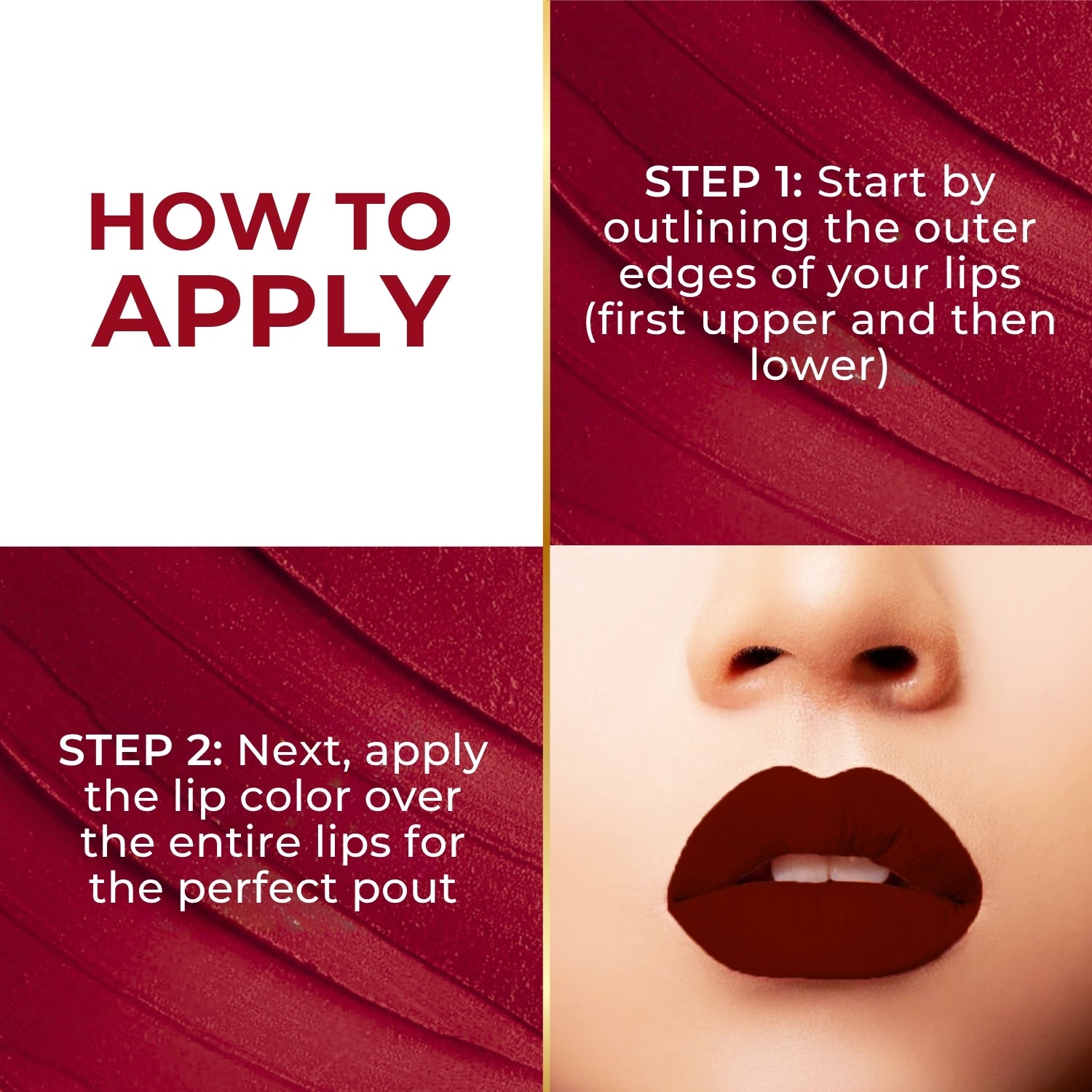 HOW TO APPLY

STEP 1: Start by outlining the outer edges of your lips (first upper and then lower)

STEP 2: Next, apply the lip color over the entire lips for the perfect pout