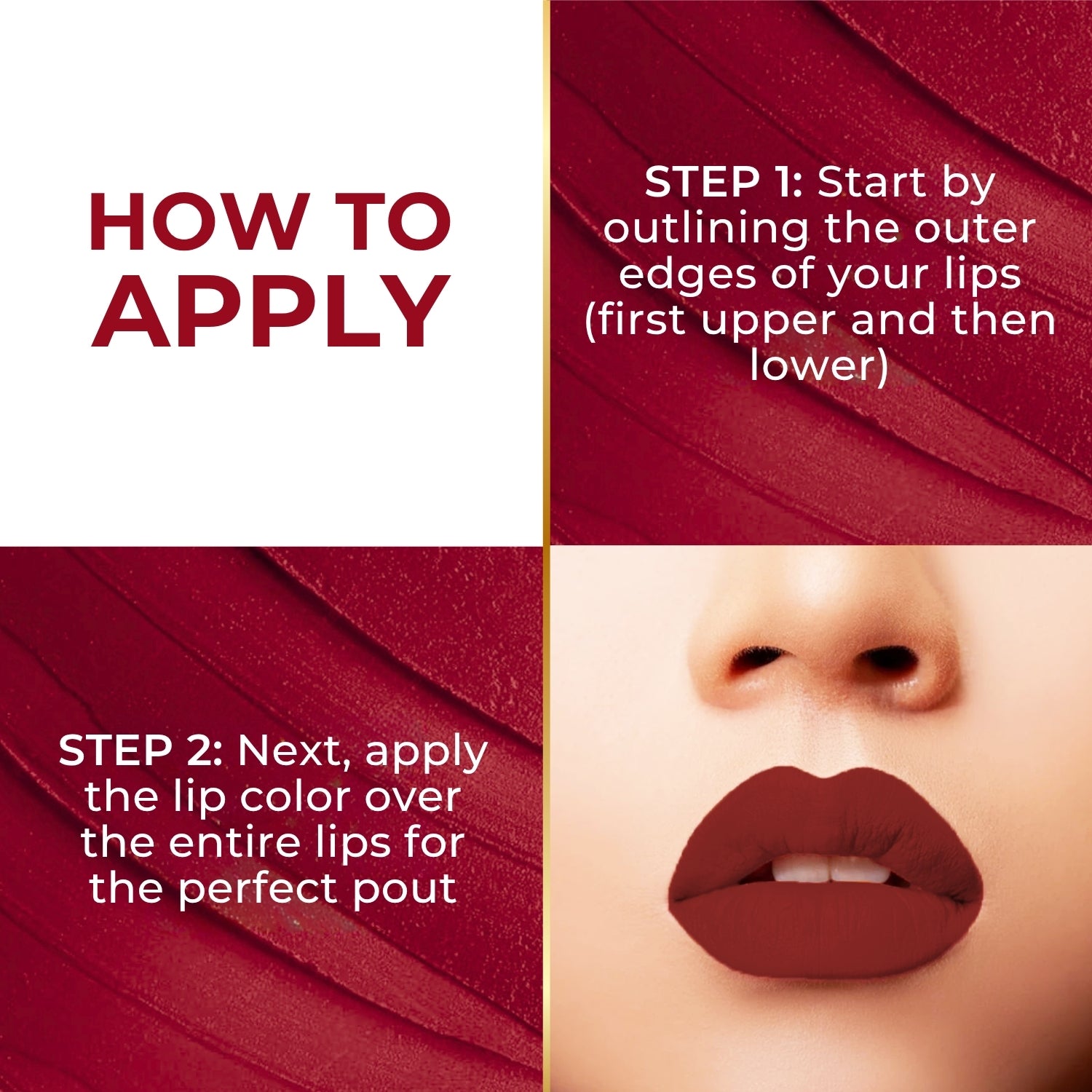 HOW TO APPLY

STEP 1: Start by outlining the outer edges of your lips (first upper and then lower)

STEP 2: Next, apply the lip color over the entire lips for the perfect pout