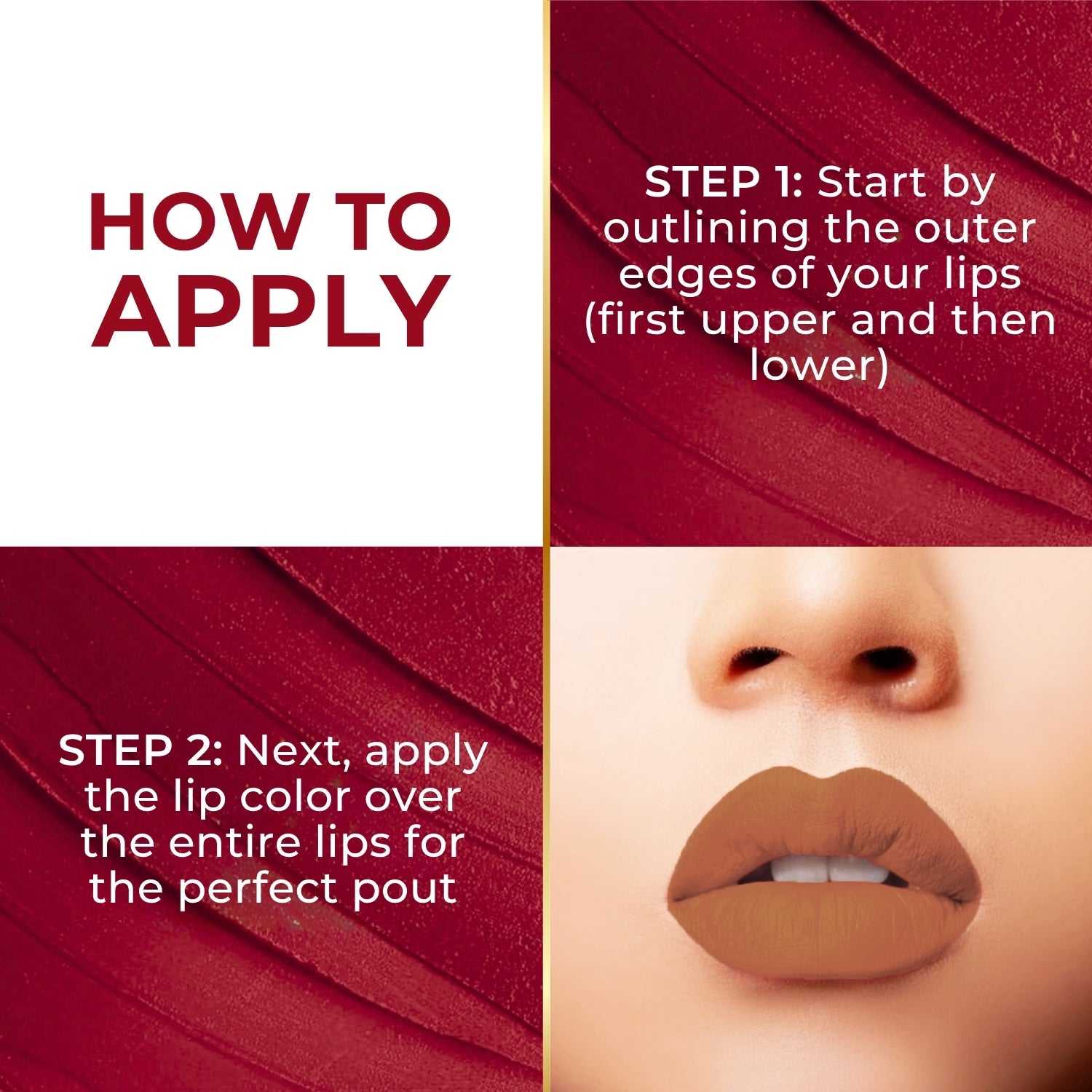 HOW TO APPLY

STEP 1: Start by outlining the outer edges of your lips (first upper and then lower)

STEP 2: Next, apply the lip color over the entire lips for the perfect pout