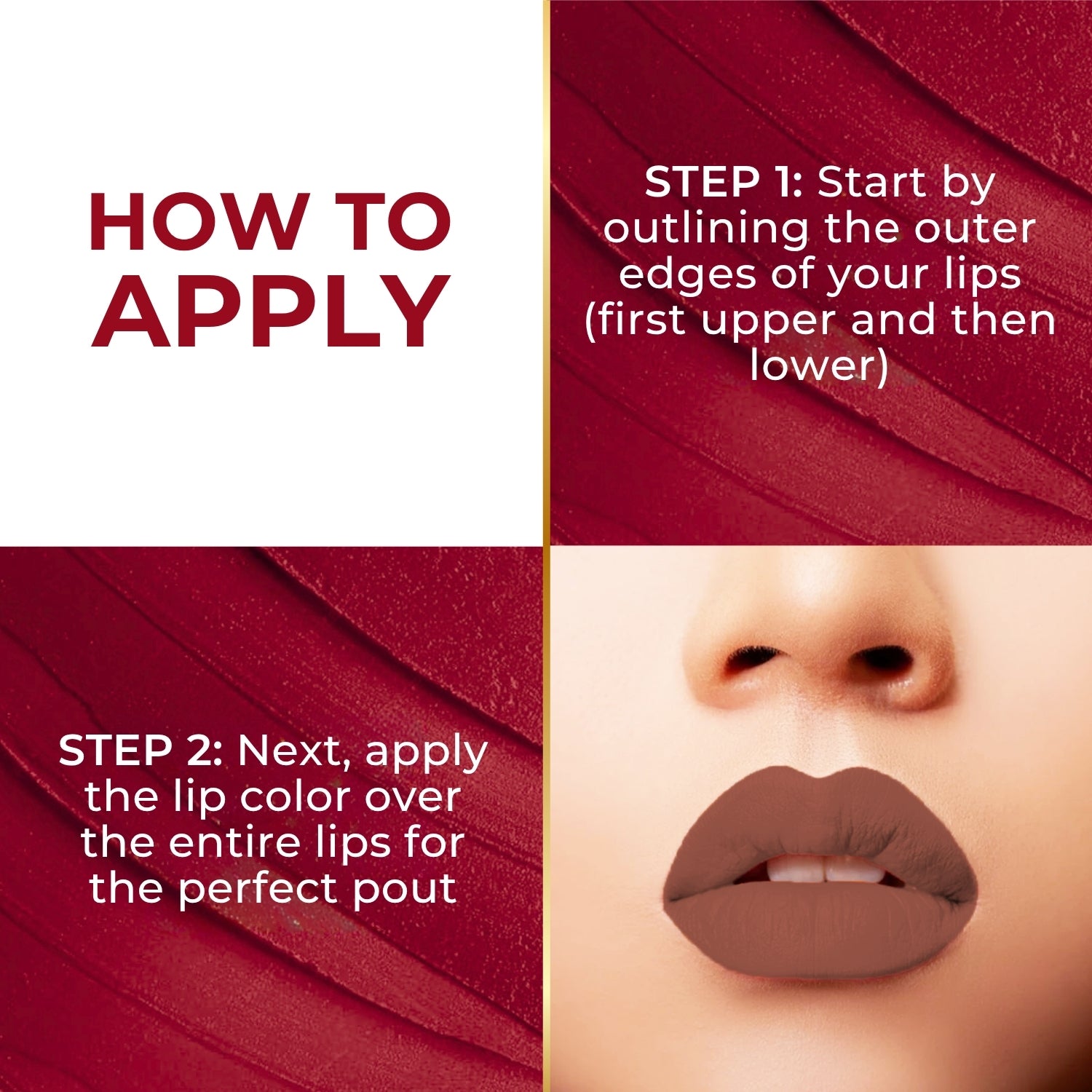 HOW TO APPLY

STEP 1: Start by outlining the outer edges of your lips (first upper and then lower)

STEP 2: Next, apply the lip color over the entire lips for the perfect pout