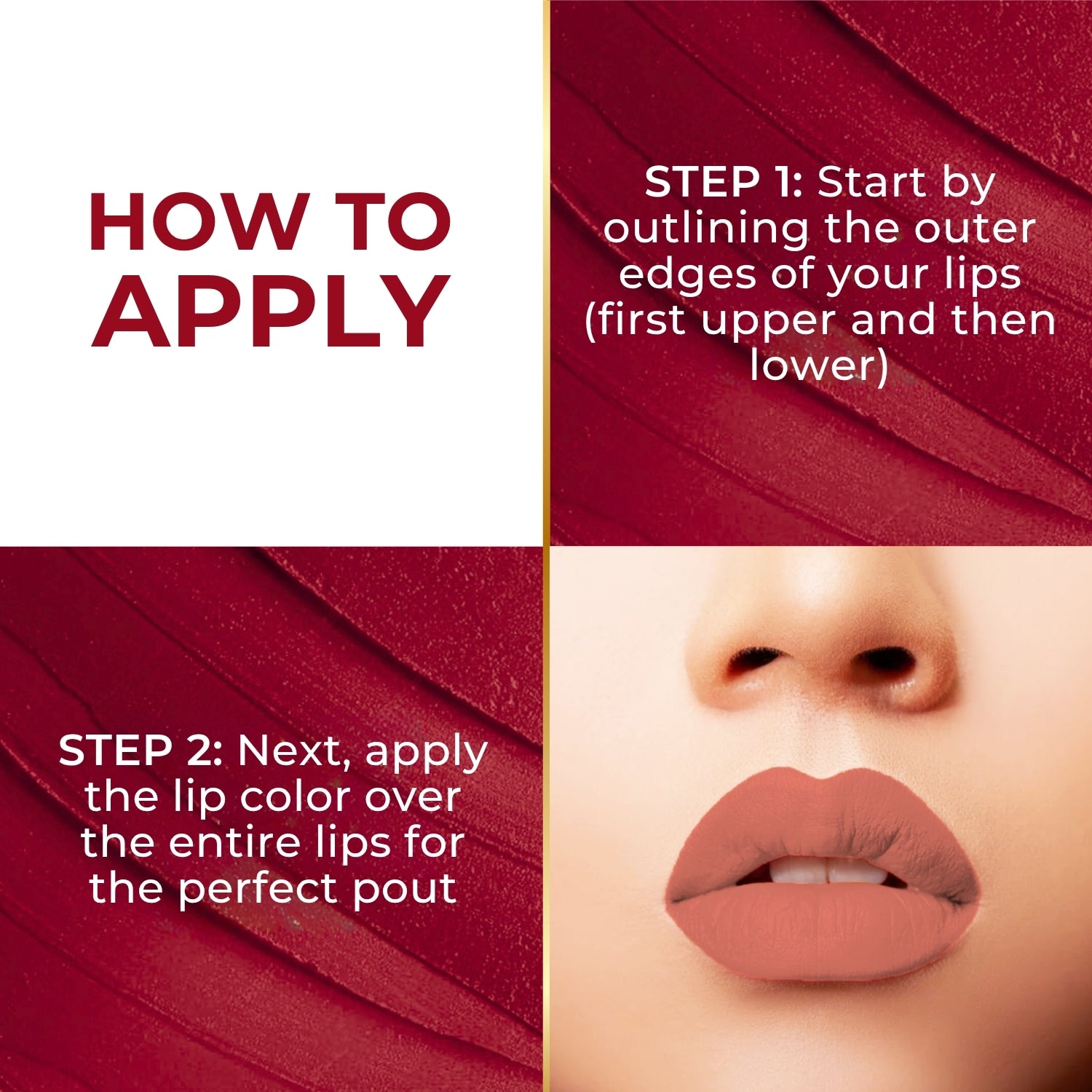 HOW TO APPLY

STEP 1: Start by outlining the outer edges of your lips (first upper and then lower)

STEP 2: Next, apply the lip color over the entire lips for the perfect pout