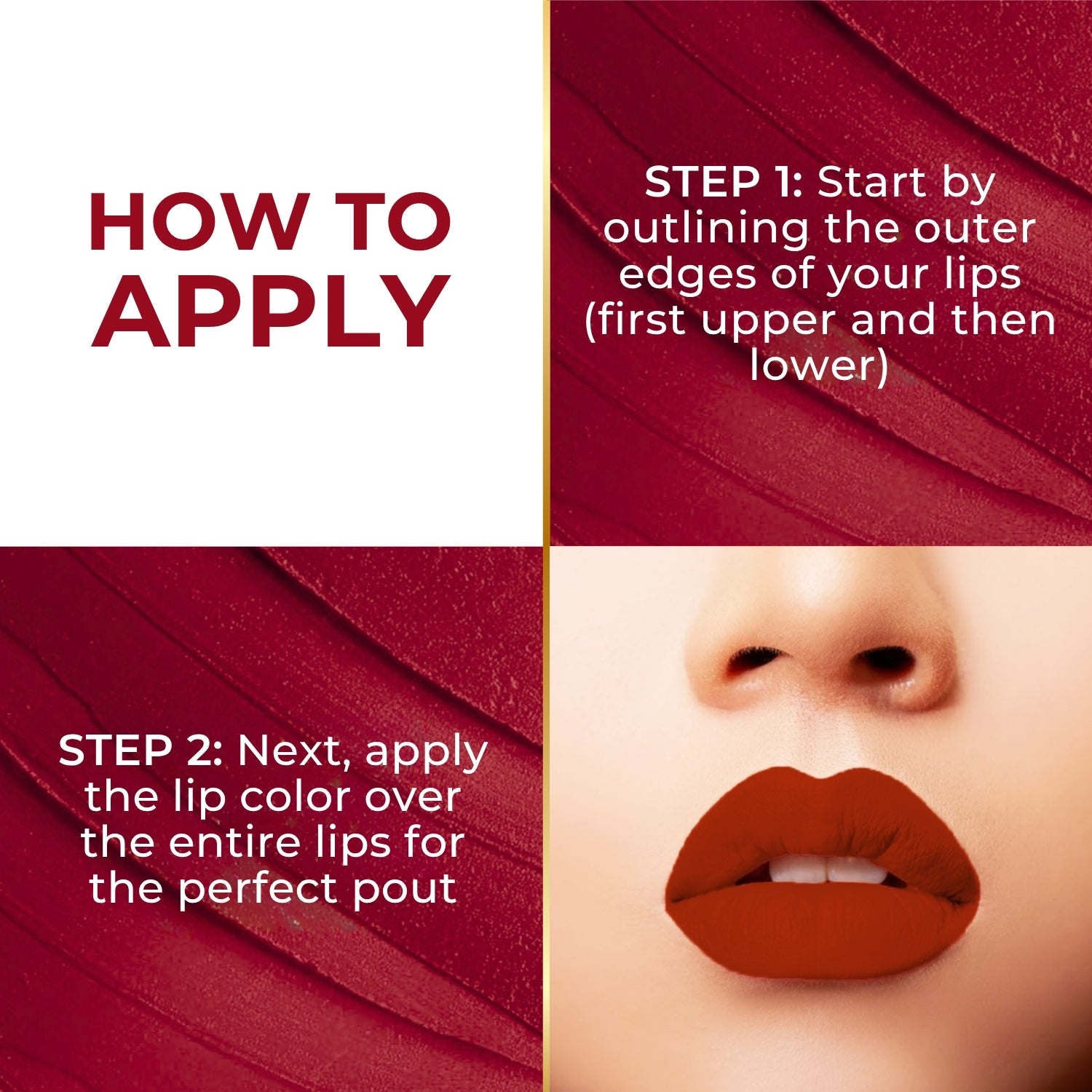 HOW TO APPLY

STEP 1: Start by outlining the outer edges of your lips (first upper and then lower)

STEP 2: Next, apply the lip color over the entire lips for the perfect pout