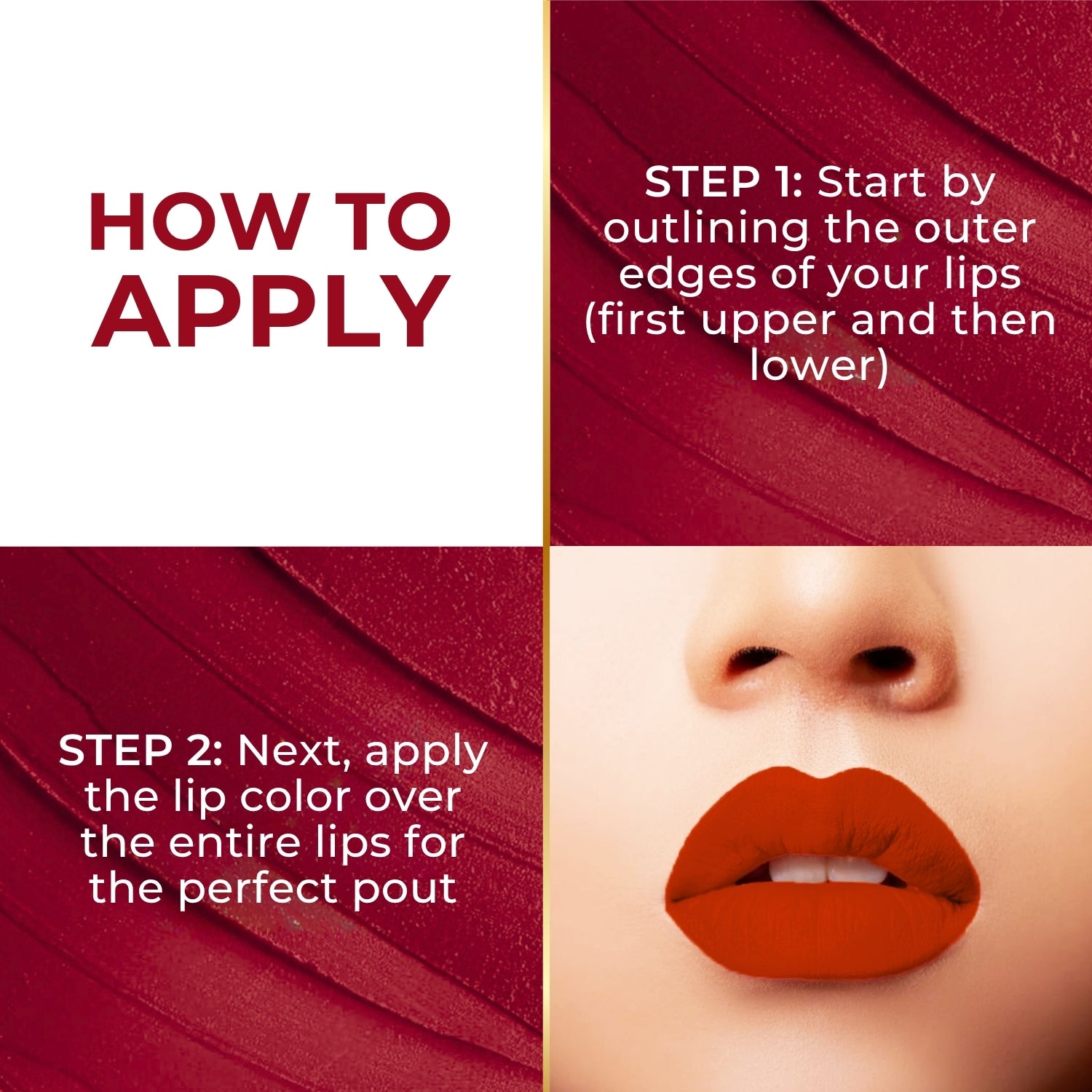 HOW TO APPLY

STEP 1: Start by outlining the outer edges of your lips (first upper and then lower)

STEP 2: Next, apply the lip color over the entire lips for the perfect pout