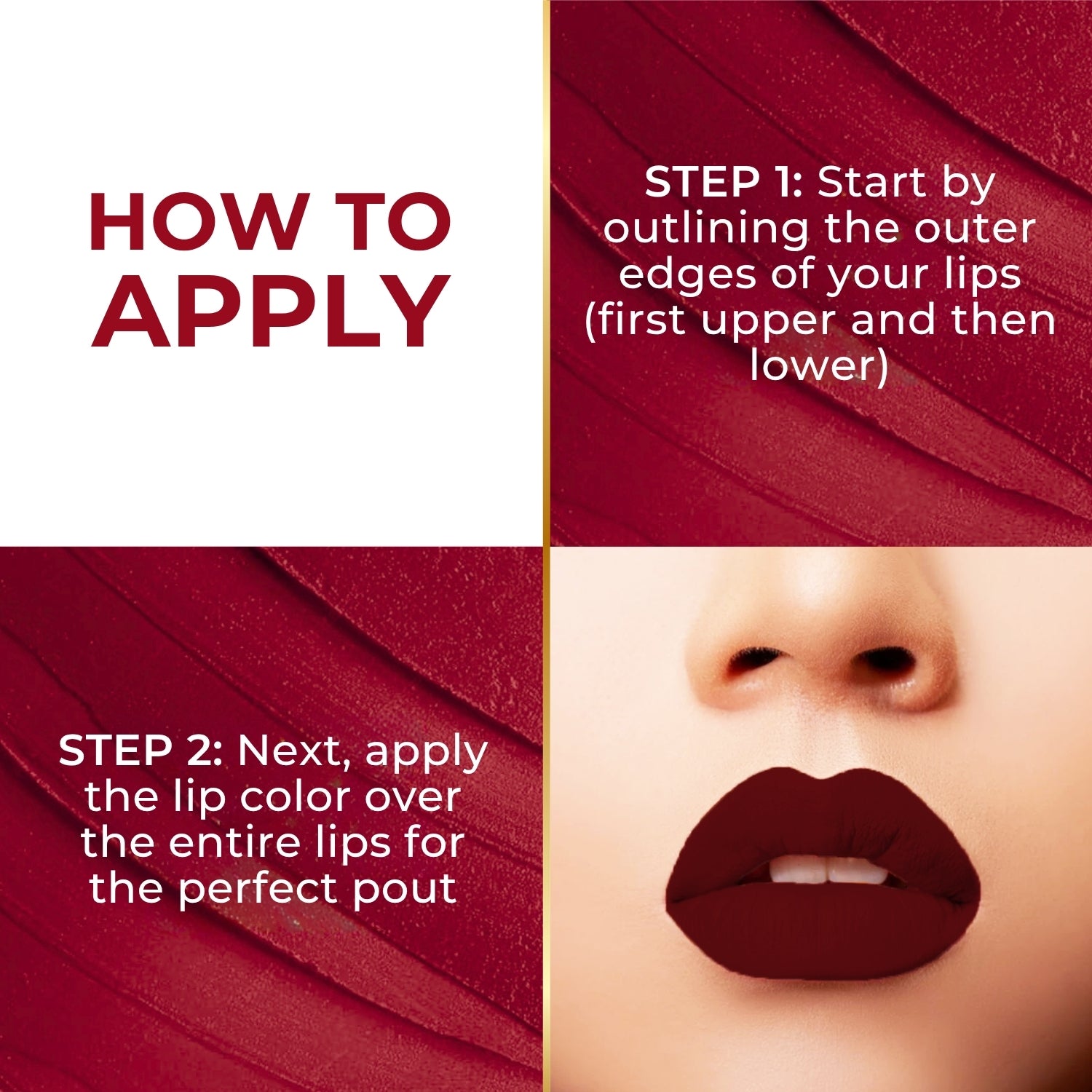 HOW TO APPLY

STEP 1: Start by outlining the outer edges of your lips (first upper and then lower)

STEP 2: Next, apply the lip color over the entire lips for the perfect pout