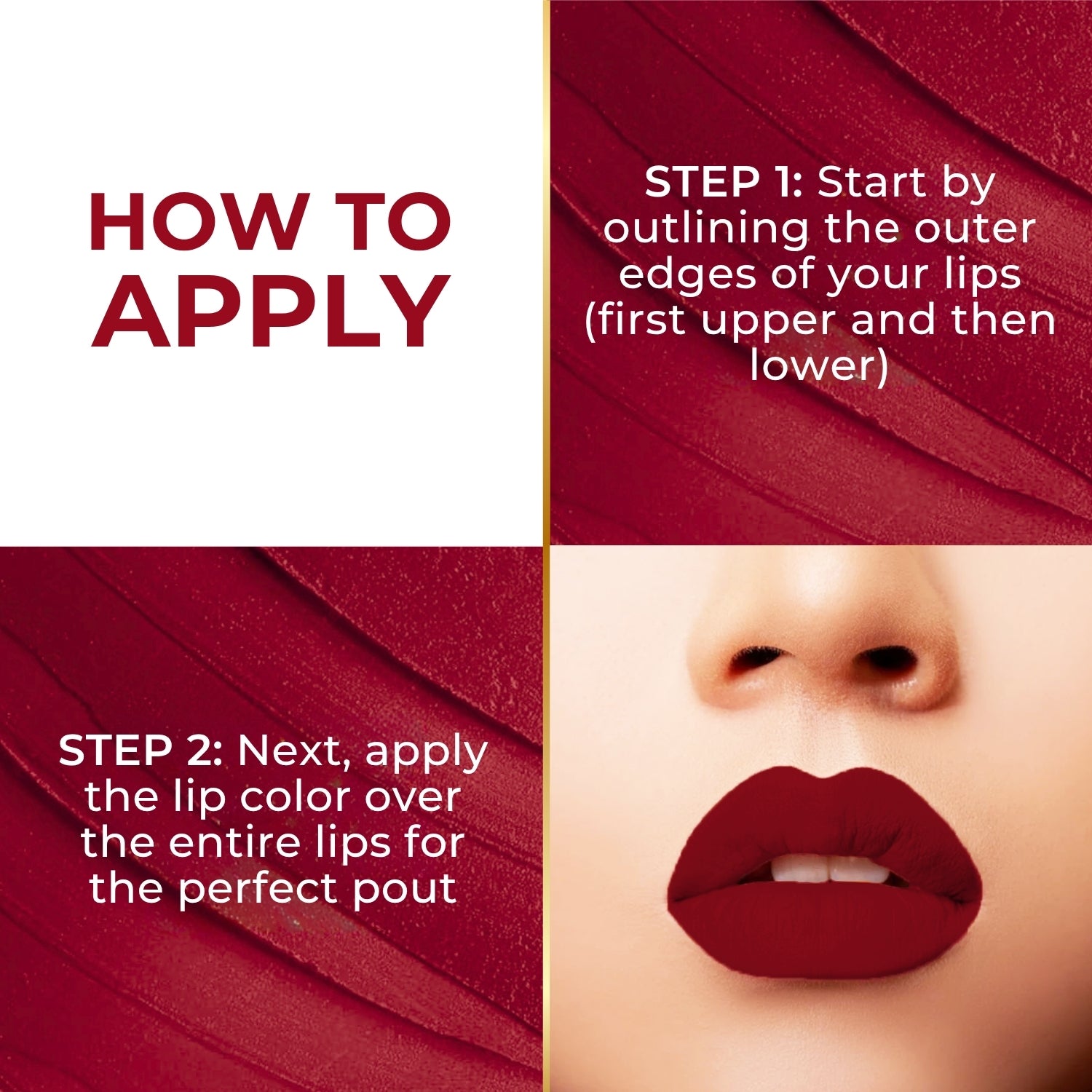 HOW TO APPLY

STEP 1: Start by outlining the outer edges of your lips (first upper and then lower)

STEP 2: Next, apply the lip color over the entire lips for the perfect pout