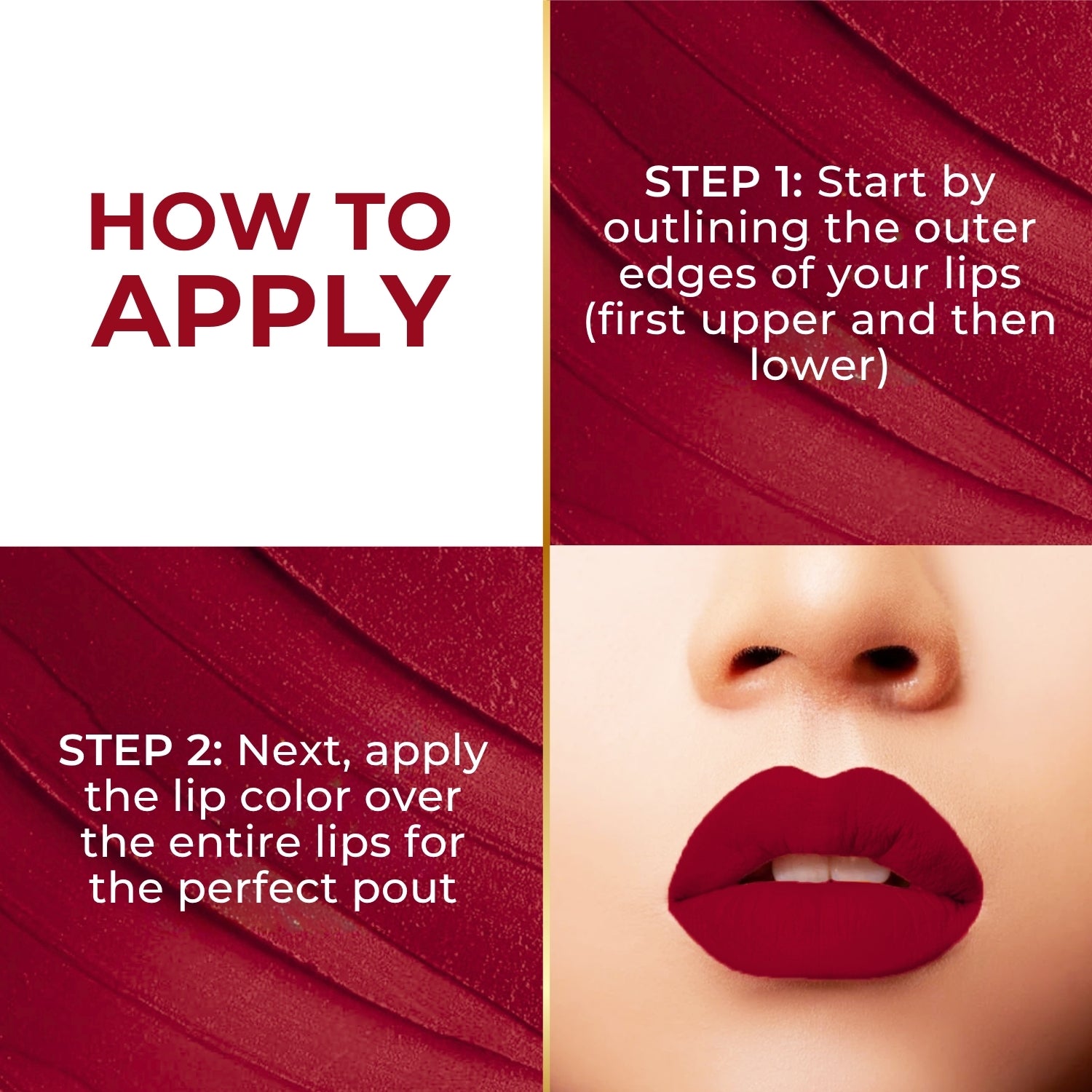 HOW TO APPLY

STEP 1: Start by outlining the outer edges of your lips (first upper and then lower)

STEP 2: Next, apply the lip color over the entire lips for the perfect pout