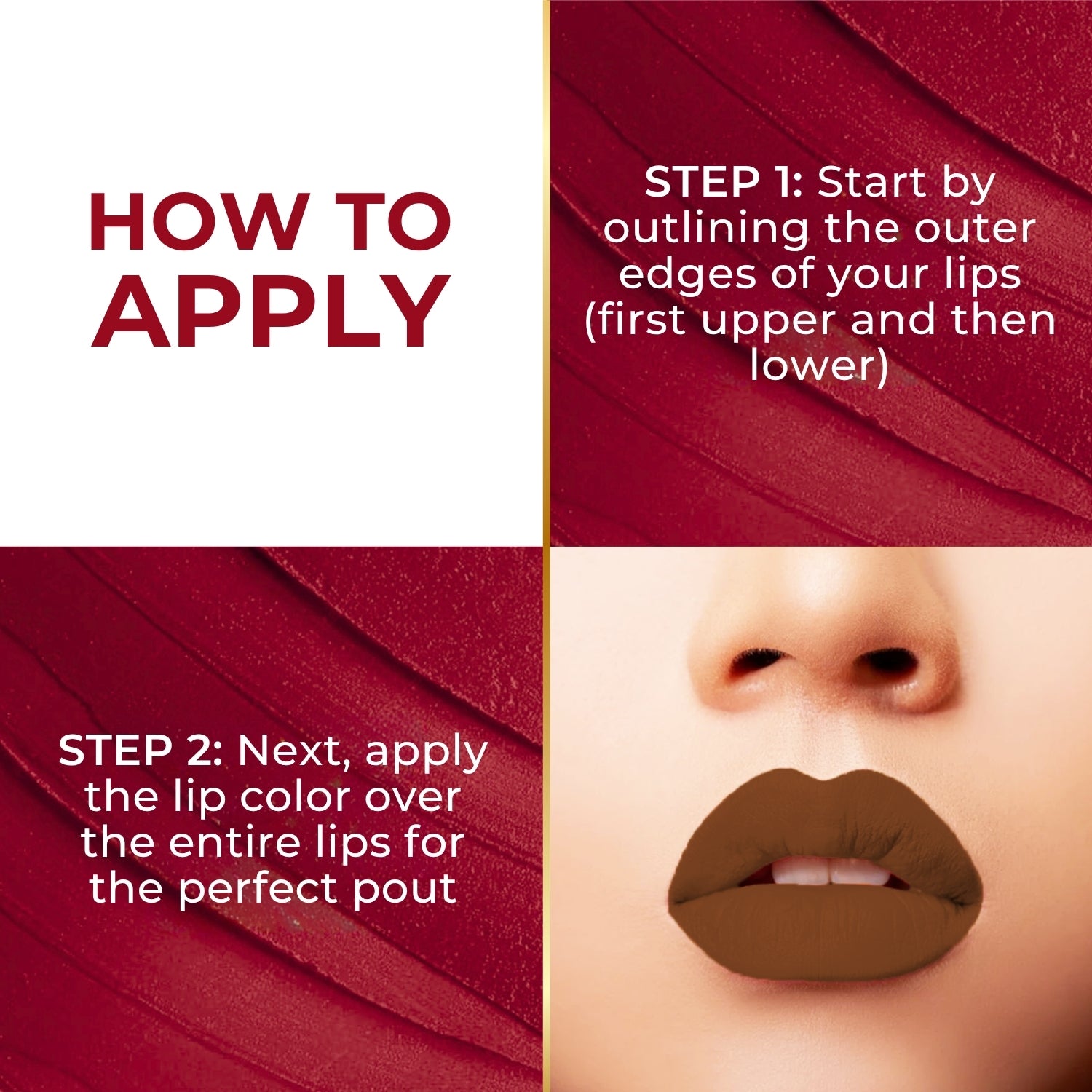 HOW TO APPLY

STEP 1: Start by outlining the outer edges of your lips (first upper and then lower)

STEP 2: Next, apply the lip color over the entire lips for the perfect pout