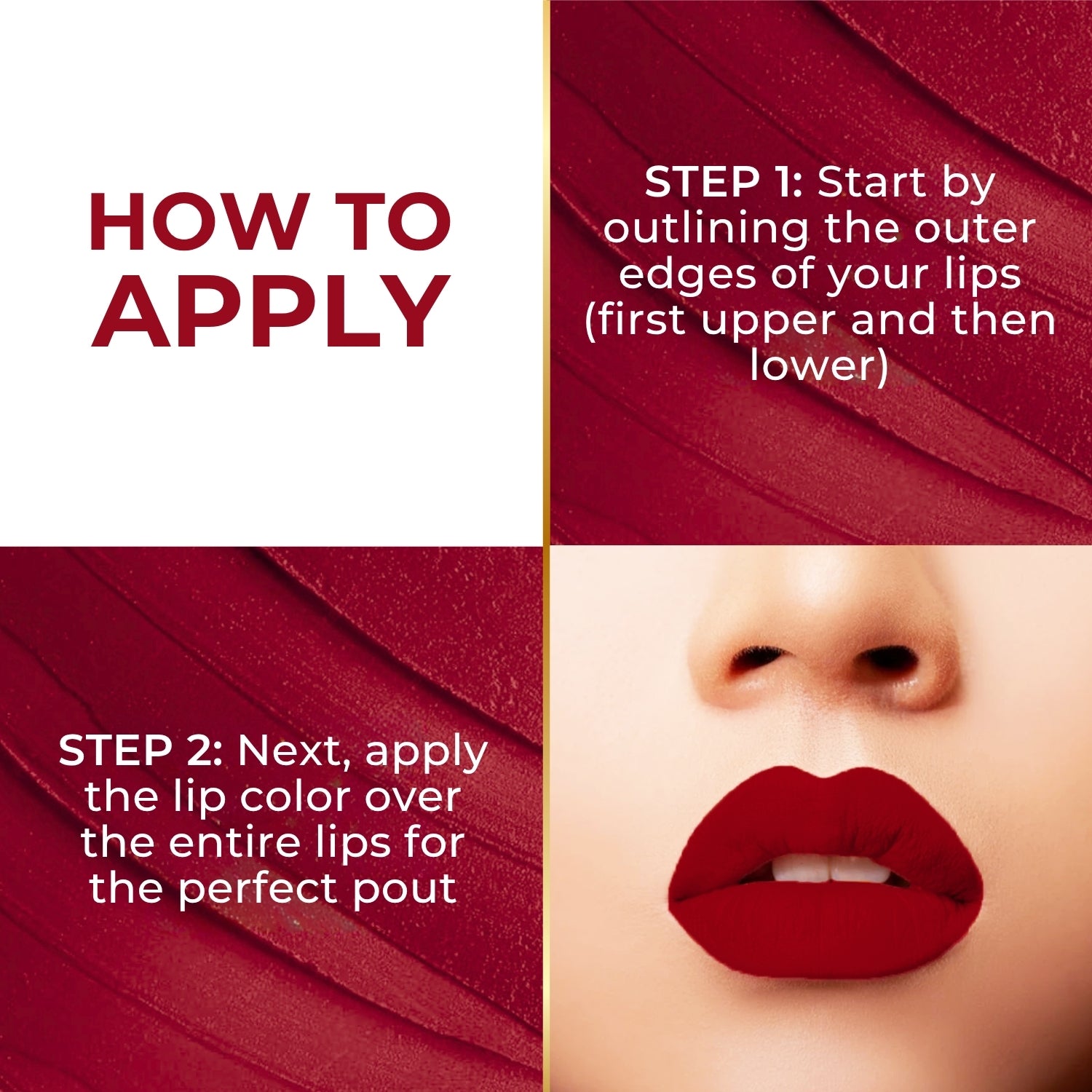 HOW TO APPLY

STEP 1: Start by outlining the outer edges of your lips (first upper and then lower)

STEP 2: Next, apply the lip color over the entire lips for the perfect pout