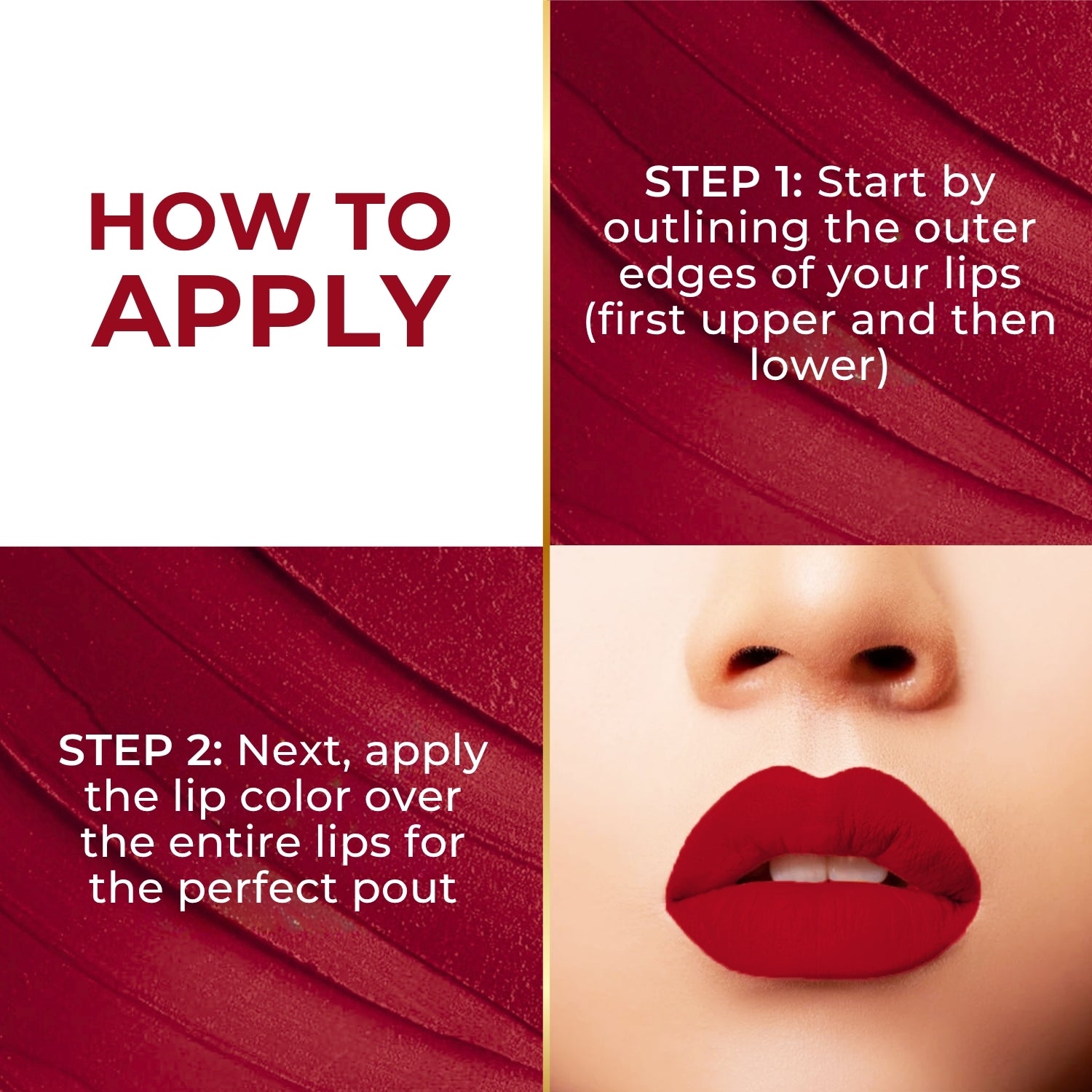 HOW TO APPLY

STEP 1: Start by outlining the outer edges of your lips (first upper and then lower)

STEP 2: Next, apply the lip color over the entire lips for the perfect pout