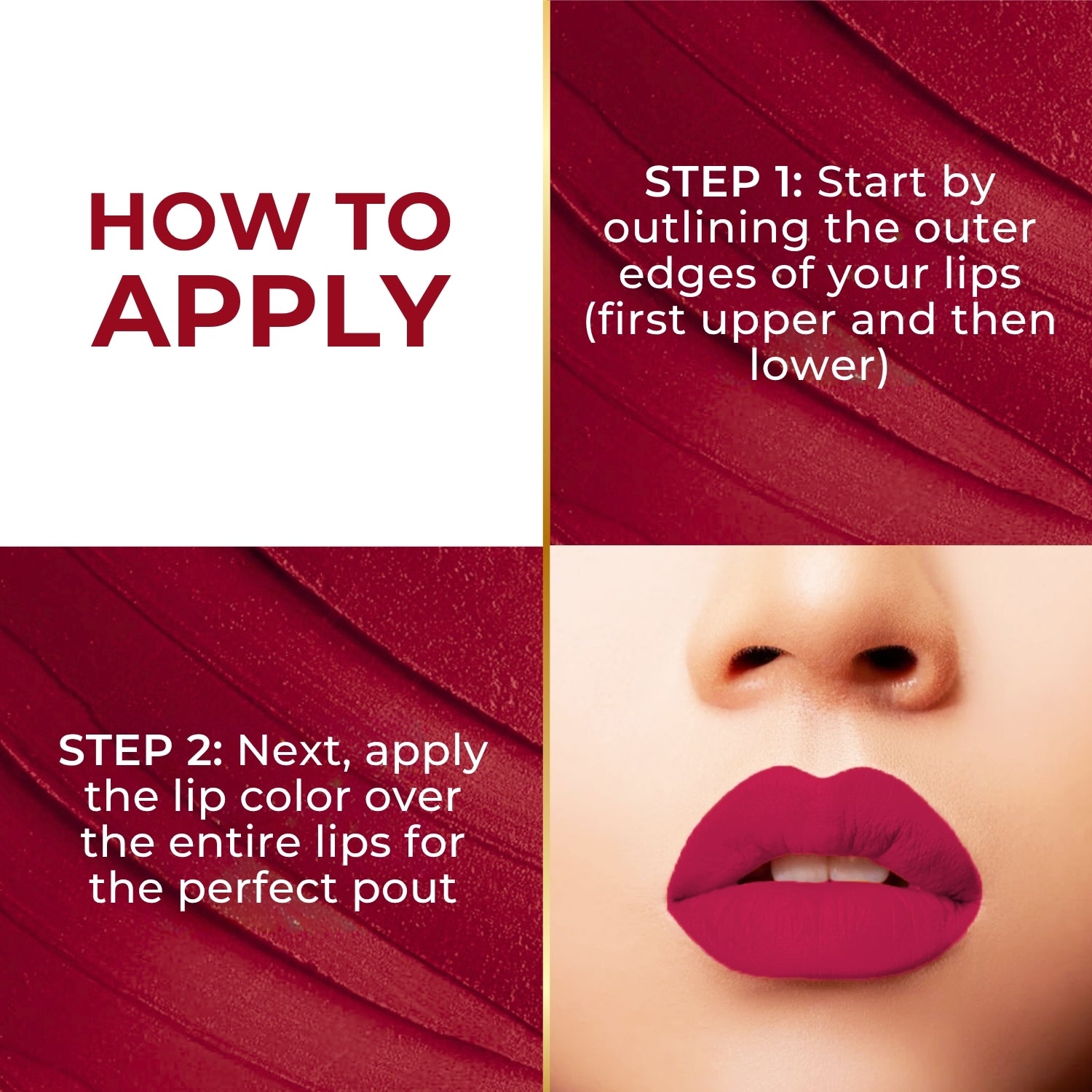 HOW TO APPLY

STEP 1: Start by outlining the outer edges of your lips (first upper and then lower)

STEP 2: Next, apply the lip color over the entire lips for the perfect pout