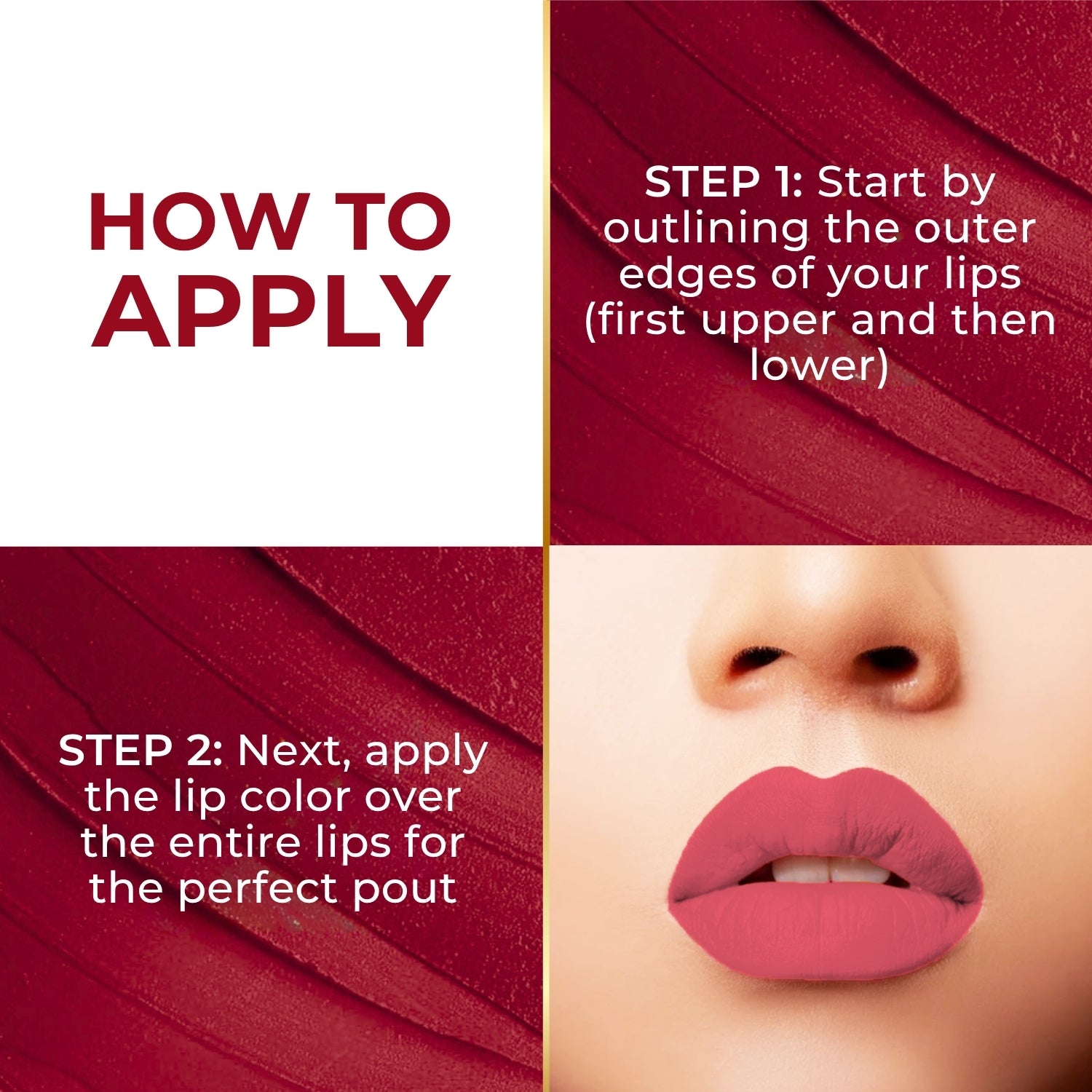 HOW TO APPLY

STEP 1: Start by outlining the outer edges of your lips (first upper and then lower)

STEP 2: Next, apply the lip color over the entire lips for the perfect pout