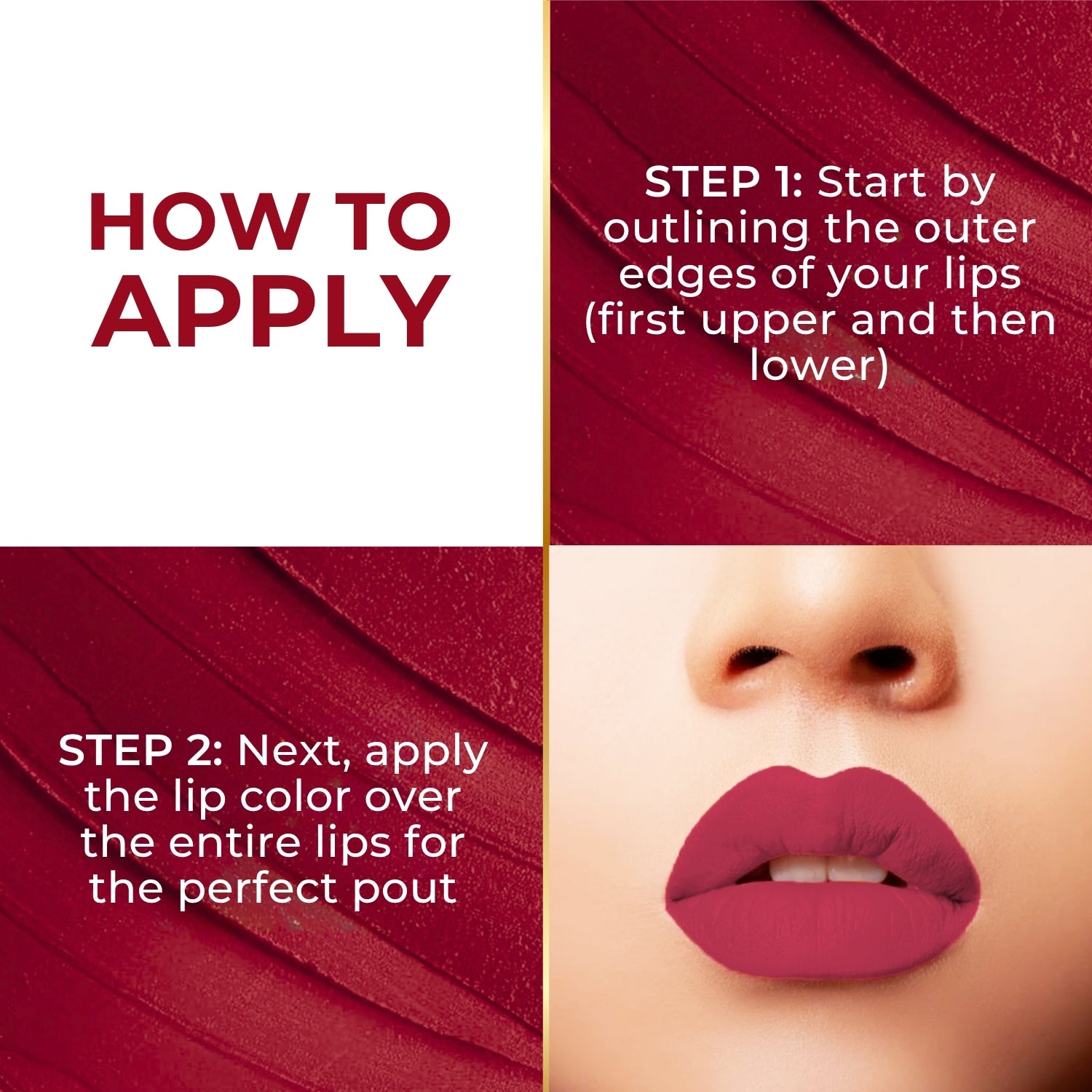 HOW TO APPLY

STEP 1: Start by outlining the outer edges of your lips (first upper and then lower)

STEP 2: Next, apply the lip color over the entire lips for the perfect pout