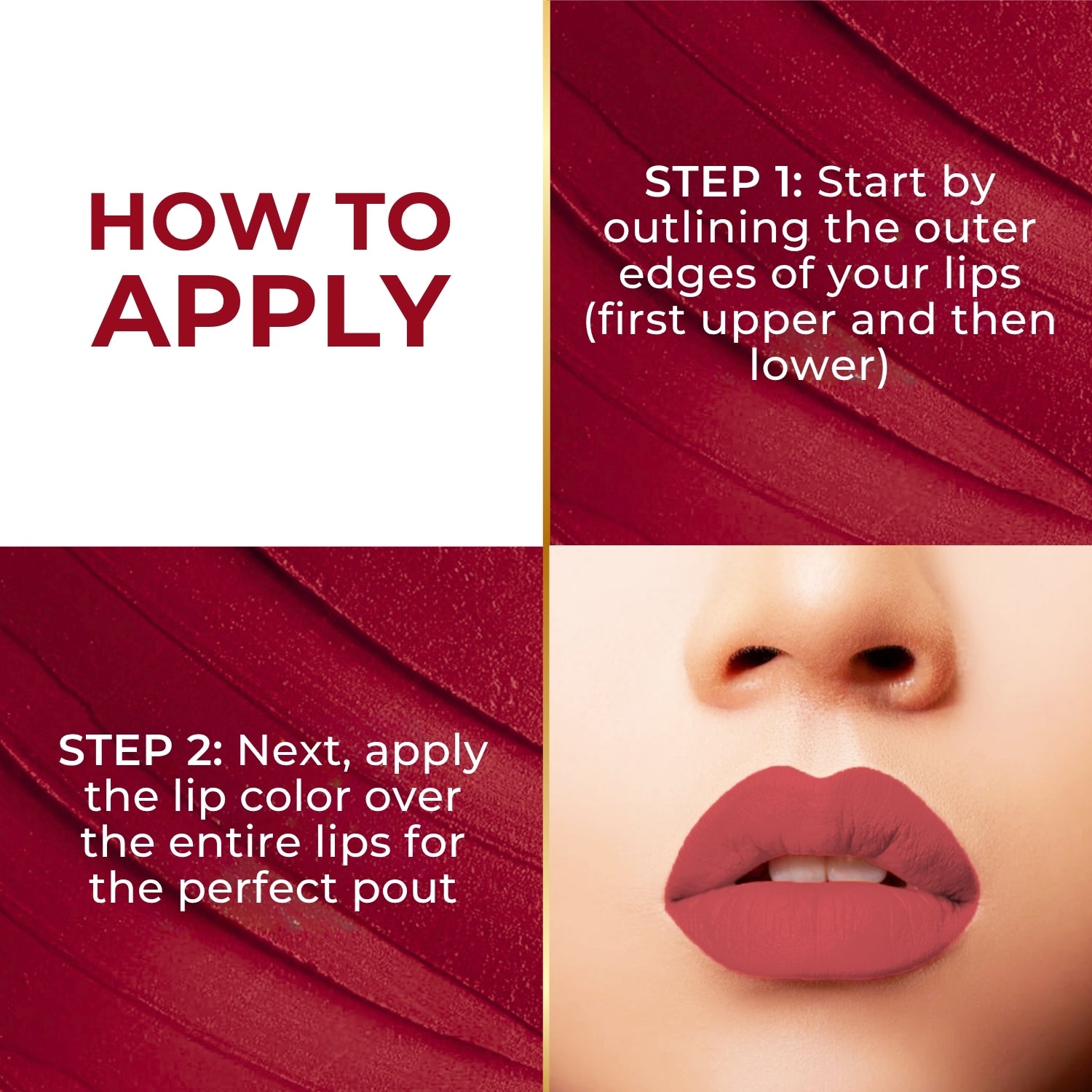 HOW TO APPLY

STEP 1: Start by outlining the outer edges of your lips (first upper and then lower)

STEP 2: Next, apply the lip color over the entire lips for the perfect pout